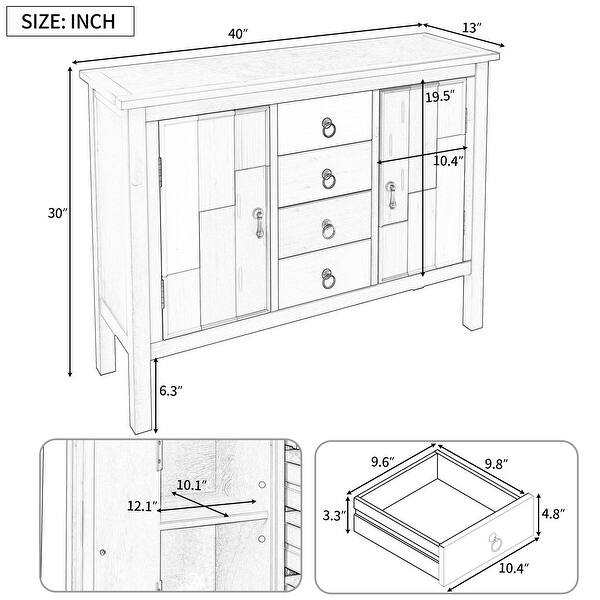 SIZE: INCH

40″

13″

19.5″

10.4″

30″

6.3″

10.1″

12.1″

9.6″

9.8″

3.3″

4.8″

10.4″