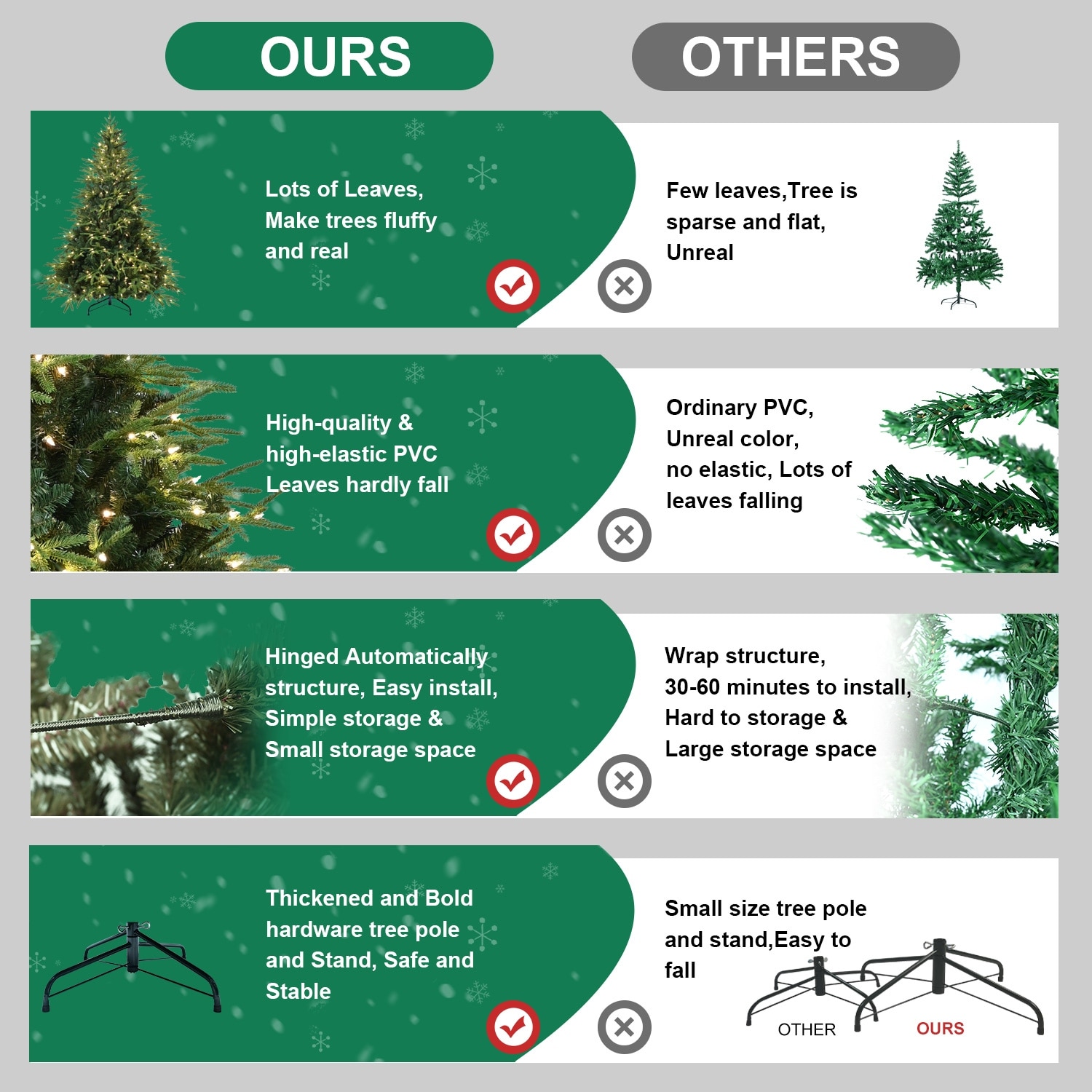 OURS

OTHERS

Lots of Leaves, Make trees fluffy and real

Few leaves,Tree is sparse and flat, Unreal

High-quality & high-elastic PVC Leaves hardly fall

Ordinary PVC, Unreal color, no elastic, Lots of leaves falling

Hinged Automatically structure, Easy install, Simple storage & Small storage space

Wrap structure, 30-60 minutes to install, Hard to storage & Large storage space

Thickened and Bold hardware tree pole and Stand, Safe and Stable

Small size tree pole and stand,Easy to fall

OTHER

OURS