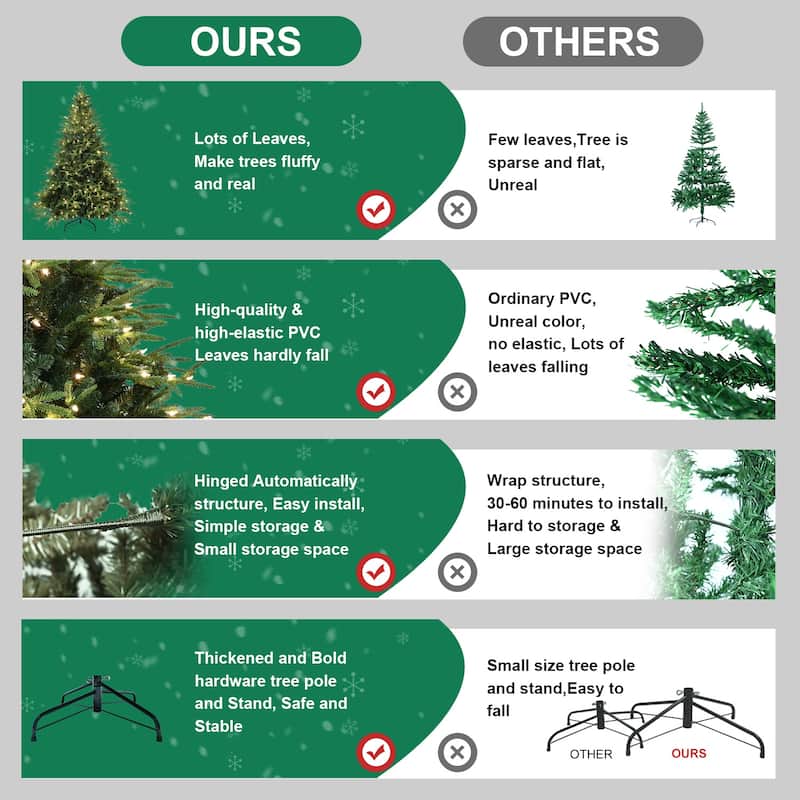 OURS

OTHERS

Lots of Leaves, Make trees fluffy and real

Few leaves,Tree is sparse and flat, Unreal

High-quality & high-elastic PVC Leaves hardly fall

Ordinary PVC, Unreal color, no elastic, Lots of leaves falling

Hinged Automatically structure, Easy install, Simple storage & Small storage space

Wrap structure, 30-60 minutes to install, Hard to storage & Large storage space

Thickened and Bold hardware tree pole and Stand, Safe and Stable

Small size tree pole and stand,Easy to fall

OTHER

OURS