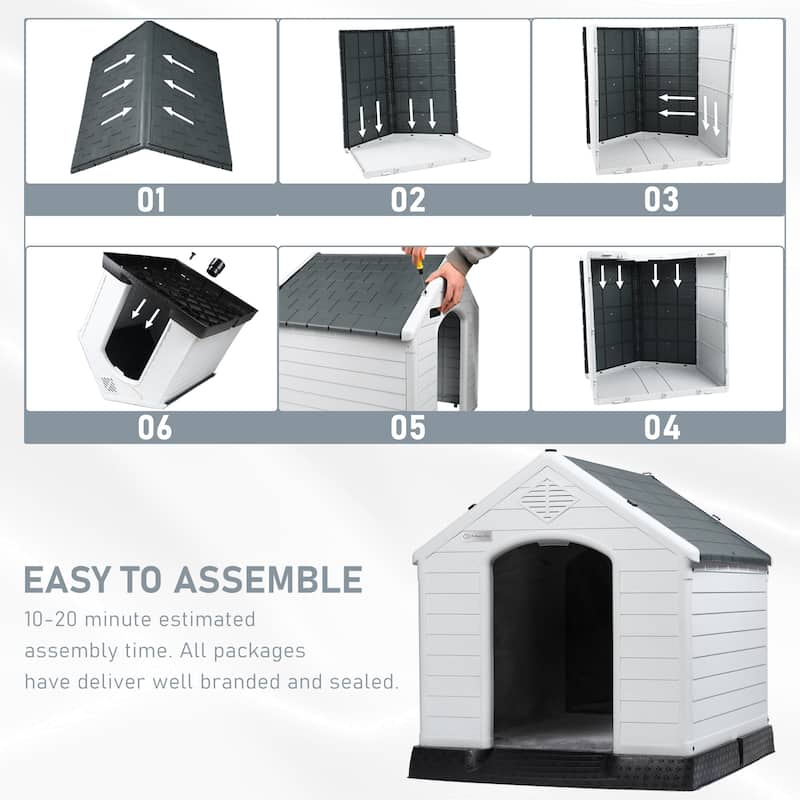 01

02

03

06

05

04

EASY TO ASSEMBLE

10-20 minute estimated assembly time. All packages have deliver well branded and sealed.