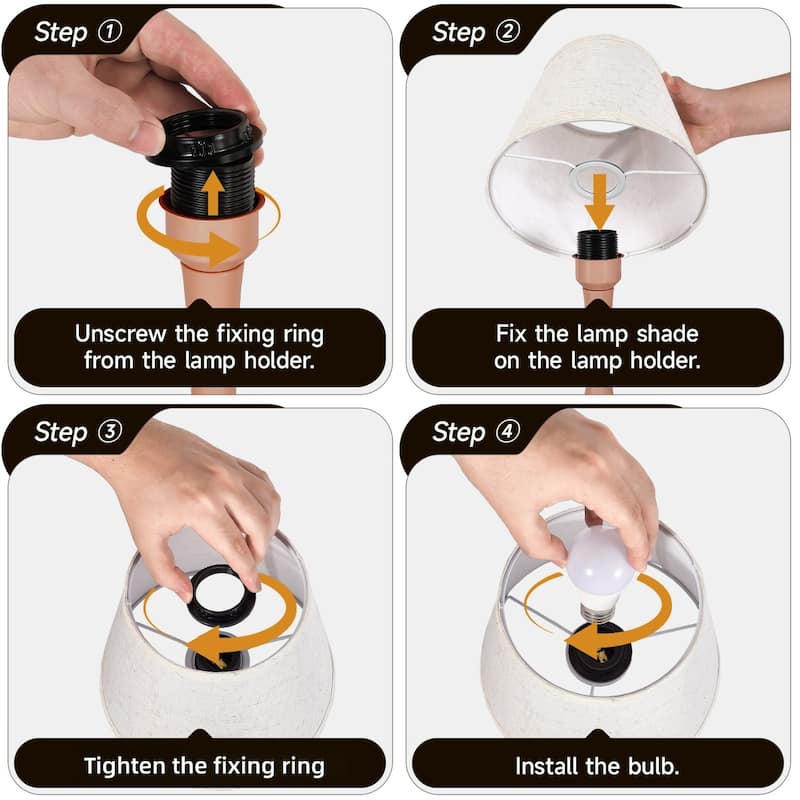 Step ①

Unscrew the fixing ring from the lamp holder.

Step ②

Fix the lamp shade on the lamp holder.

Step ③

Tighten the fixing ring

Step ④

Install the bulb.