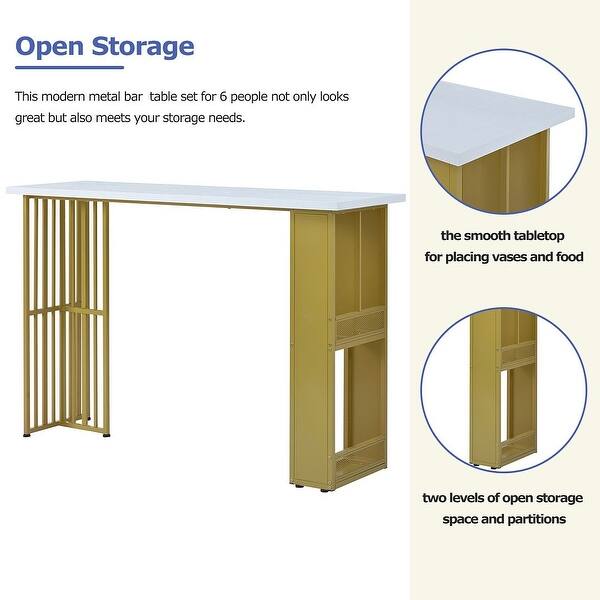 Open Storage

This modern metal bar  table set for 6 people not only looks great but also meets your storage needs.

the smooth tabletop for placing vases and food

two levels of open storage space and partitions