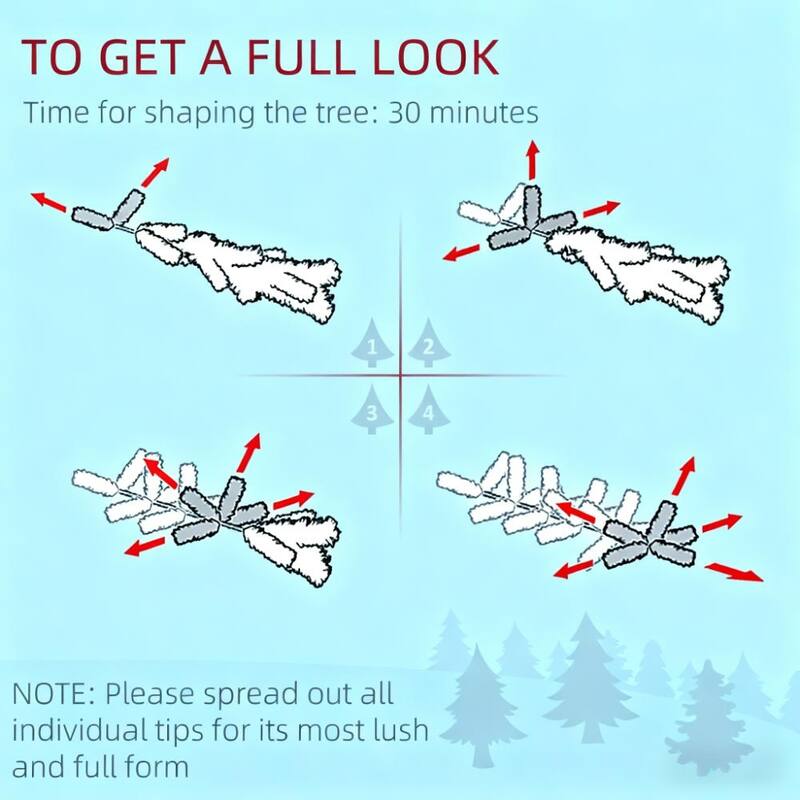 TO GET A FULL LOOK

Time for shaping the tree: 30 minutes

1

2

3

4

NOTE: Please spread out all individual tips for its most lush and full form