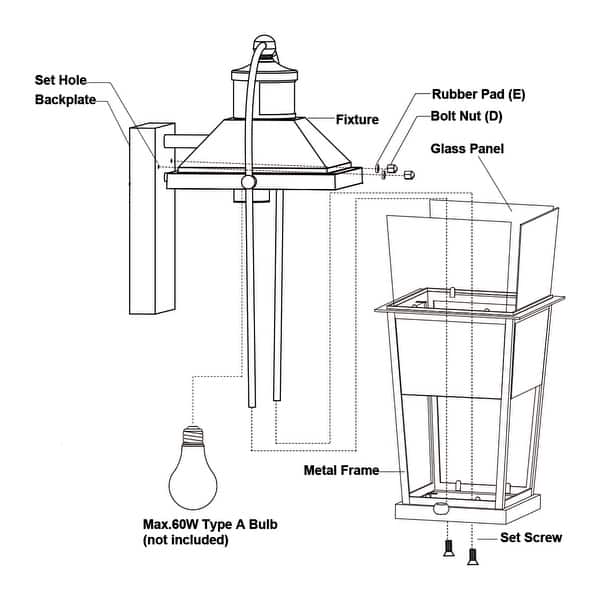 Set Hole
Backplate
Fixture
Rubber Pad (E)
Bolt Nut (D)
Glass Panel
Metal Frame
Max.60W Type A Bulb (not included)
Set Screw