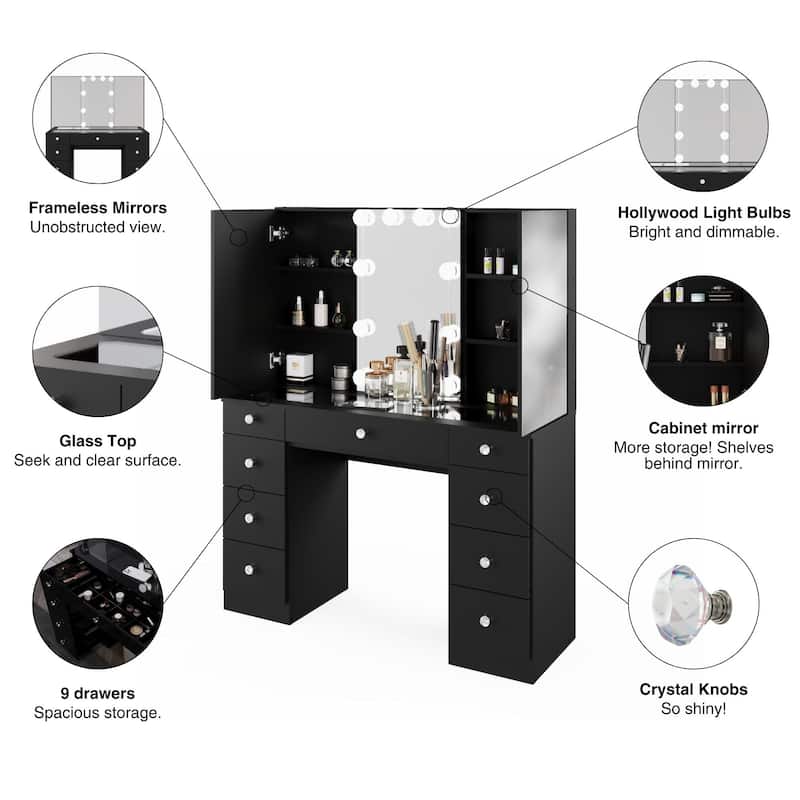 Frameless Mirrors
Unobstructed view.

Glass Top
Seek and clear surface.

9 drawers
Spacious storage.

Hollywood Light Bulbs
Bright and dimmable.

Cabinet mirror
More storage! Shelves behind mirror.

Crystal Knobs
So shiny!