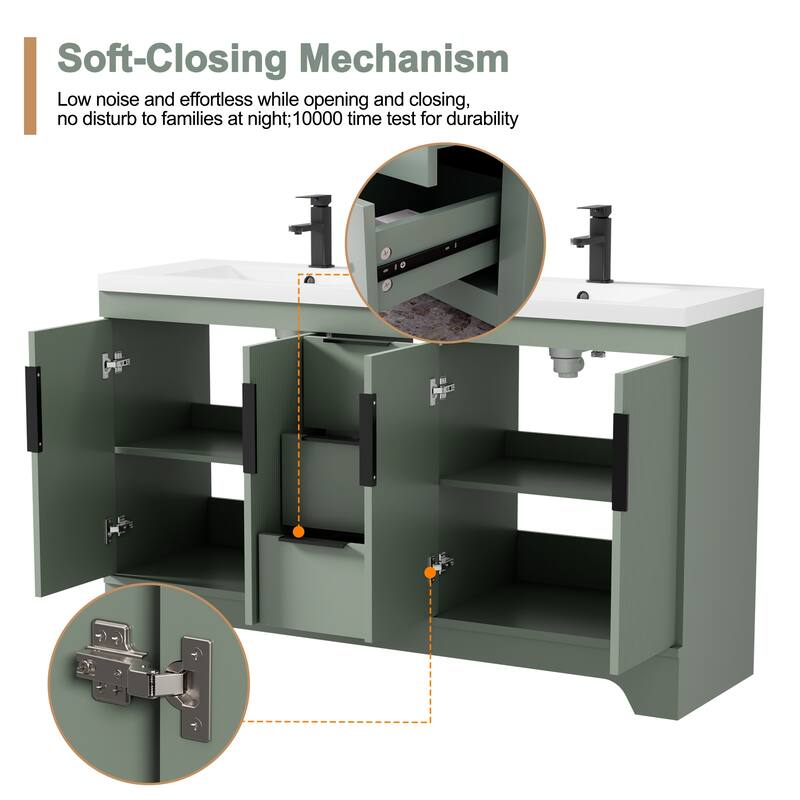 Soft-Closing Mechanism

Low noise and effortless while opening and closing, no disturb to families at night;10000 time test for durability