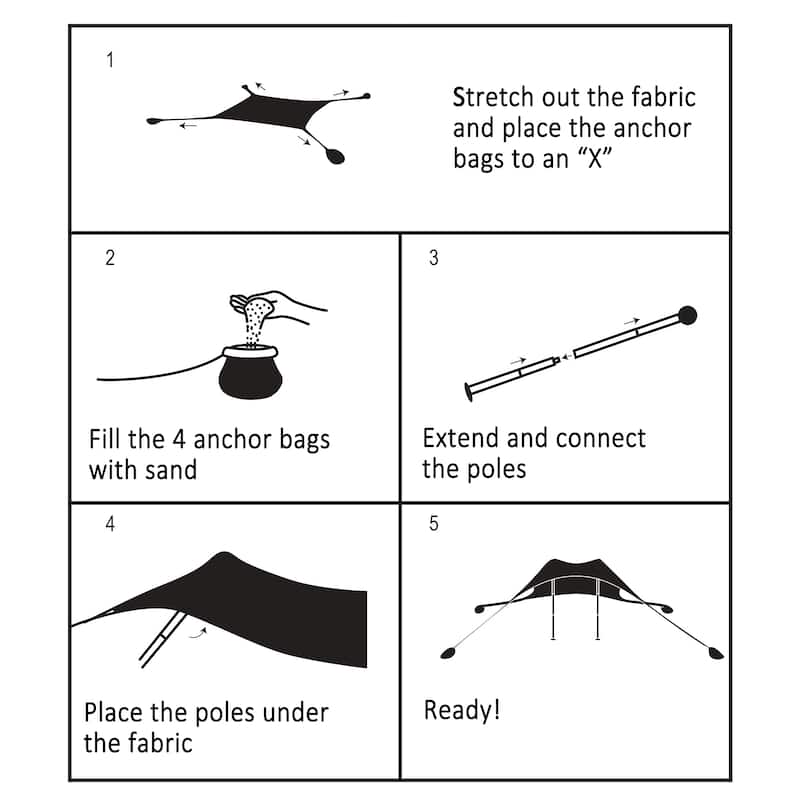 1

Stretch out the fabric and place the anchor bags to an “X”

2

Fill the 4 anchor bags with sand

3

Extend and connect the poles

4

Place the poles under the fabric

5

Ready!