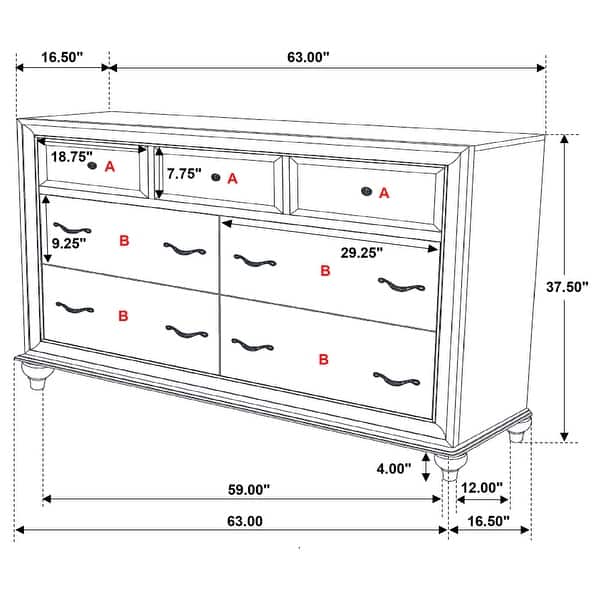 16.50"
63.00"
18.75"
A
7.75"
A
A
9.25"
B
29.25"
B
37.50"
B
B
4.00"
59.00"
12.00"
63.00
16.50"