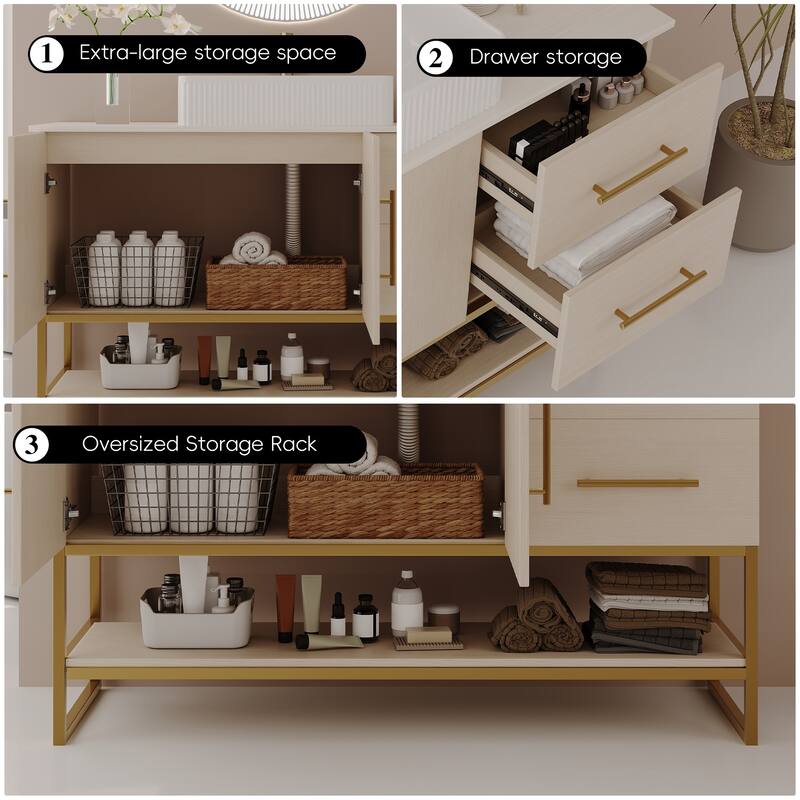 1 Extra-large storage space

2 Drawer storage

3 Oversized Storage Rack