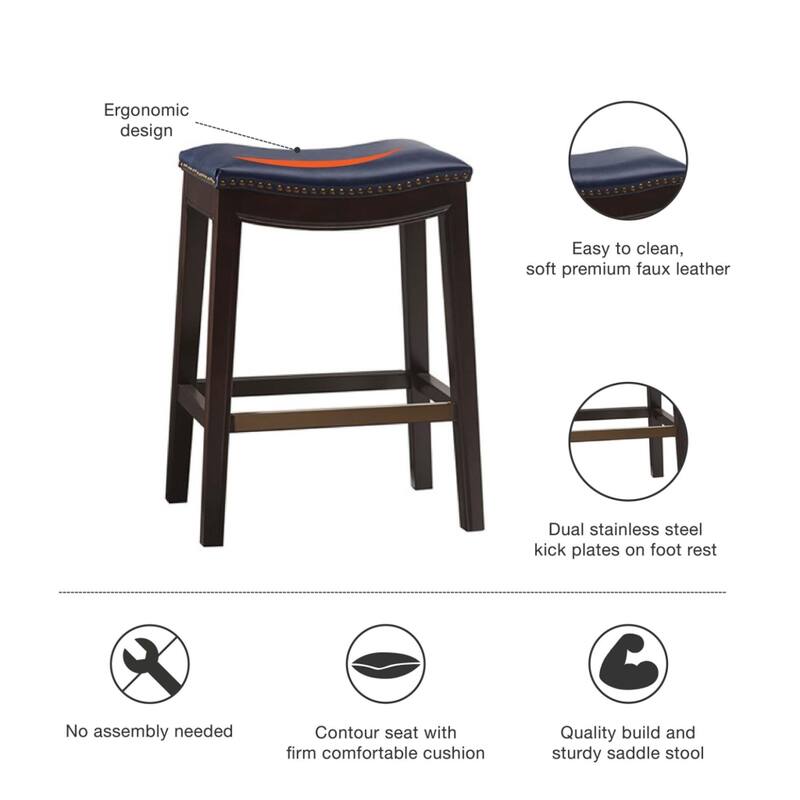 Ergonomic design

Easy to clean, soft premium faux leather

Dual stainless steel kick plates on foot rest

No assembly needed

Contour seat with firm comfortable cushion

Quality build and sturdy saddle stool