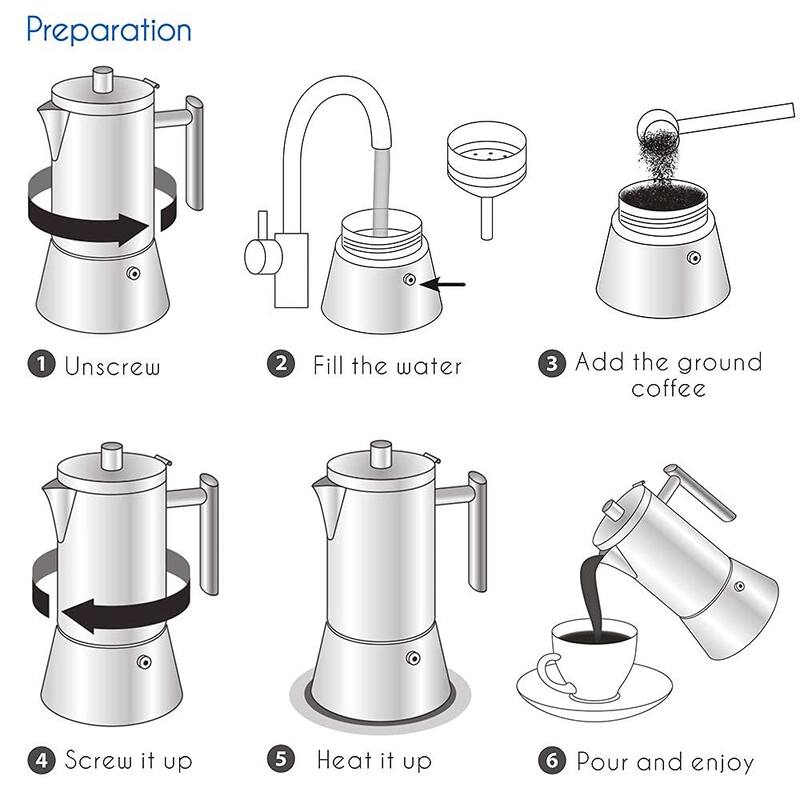 Preparation

1 Unscrew

2 Fill the water

3 Add the ground coffee

4 Screw it up

5 Heat it up

6 Pour and enjoy