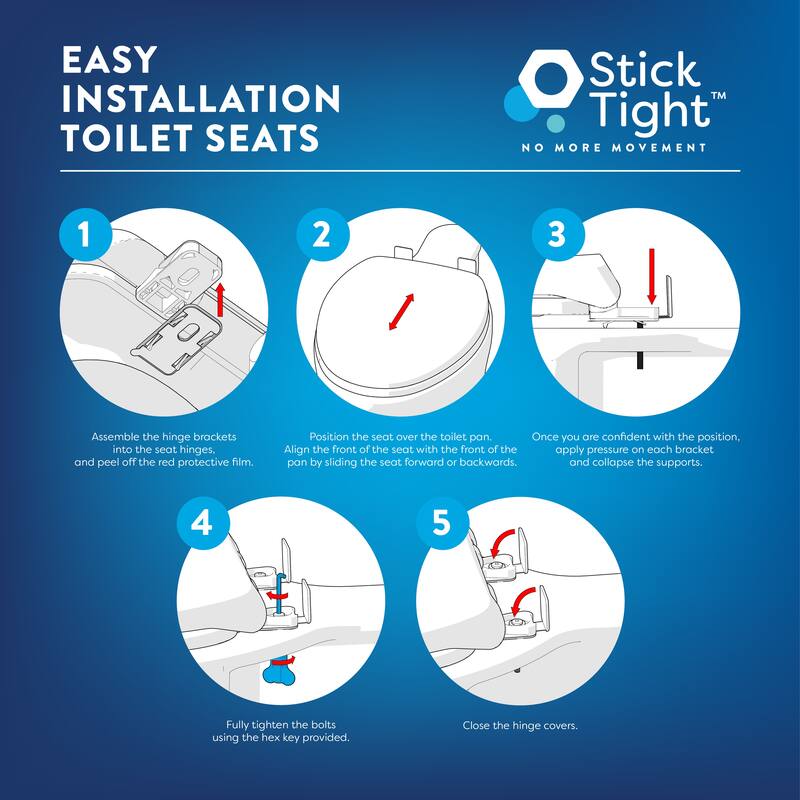 EASY INSTALLATION TOILET SEATS

Stick Tight™
NO MORE MOVEMENT

1

Assemble the hinge brackets into the seat hinges, and peel off the red protective film.

2

Position the seat over the toilet pan. Align the front of the seat with the front of the pan by sliding the seat forward or backwards.

3

Once you are confident with the position, apply pressure on each bracket and collapse the supports.

4

Fully tighten the bolts using the hex key provided.

5

Close the hinge covers.