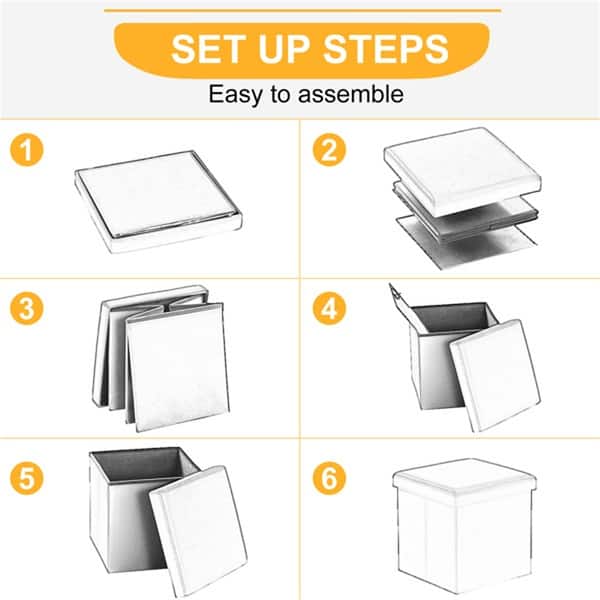 SET UP STEPS

Easy to assemble

1

2

3

4

5

6