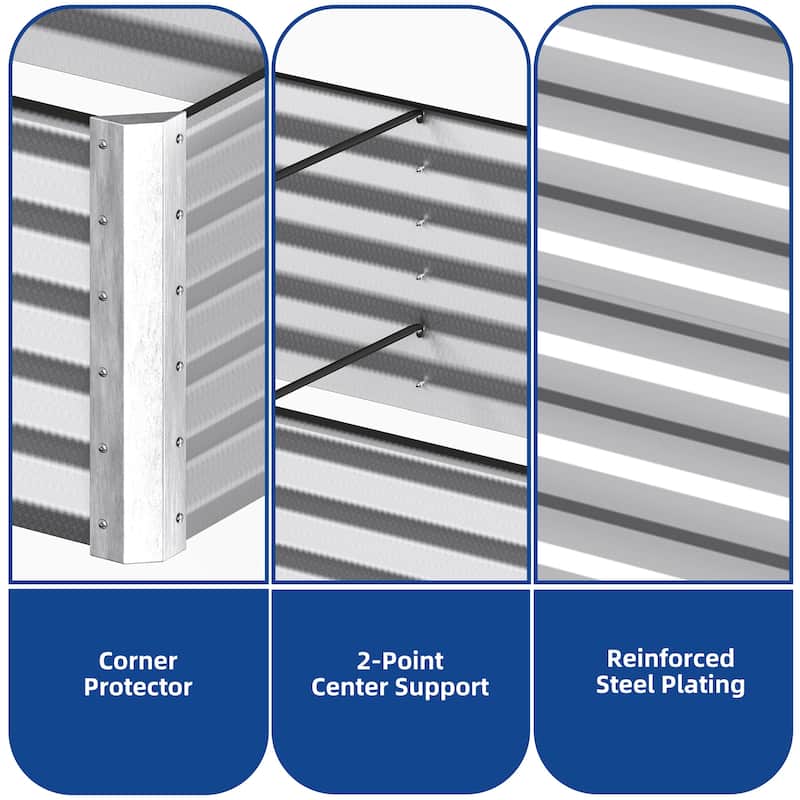 Corner Protector

2-Point Center Support

Reinforced Steel Plating