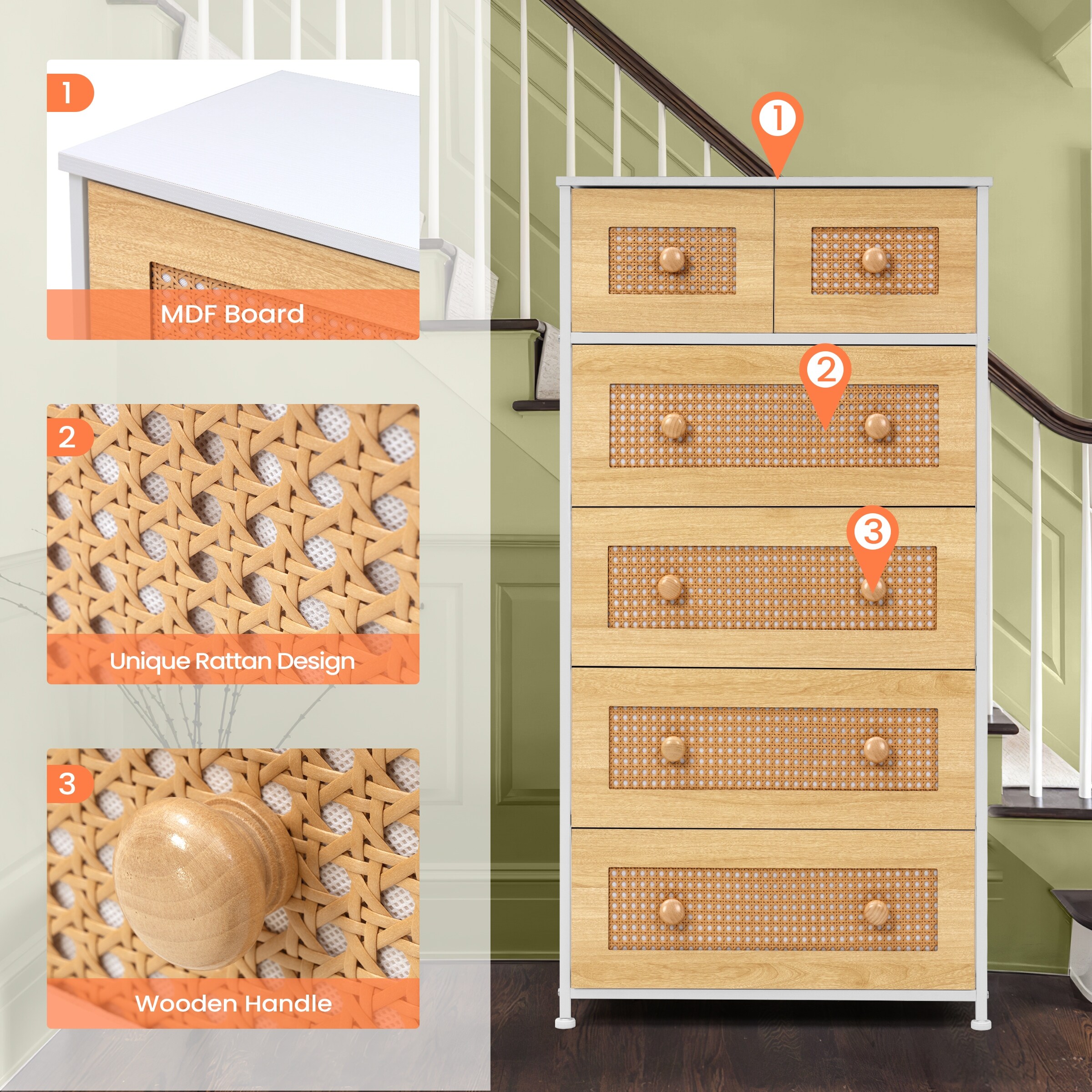 1
MDF Board

2
Unique Rattan Design

3
Wooden Handle

1

2

3