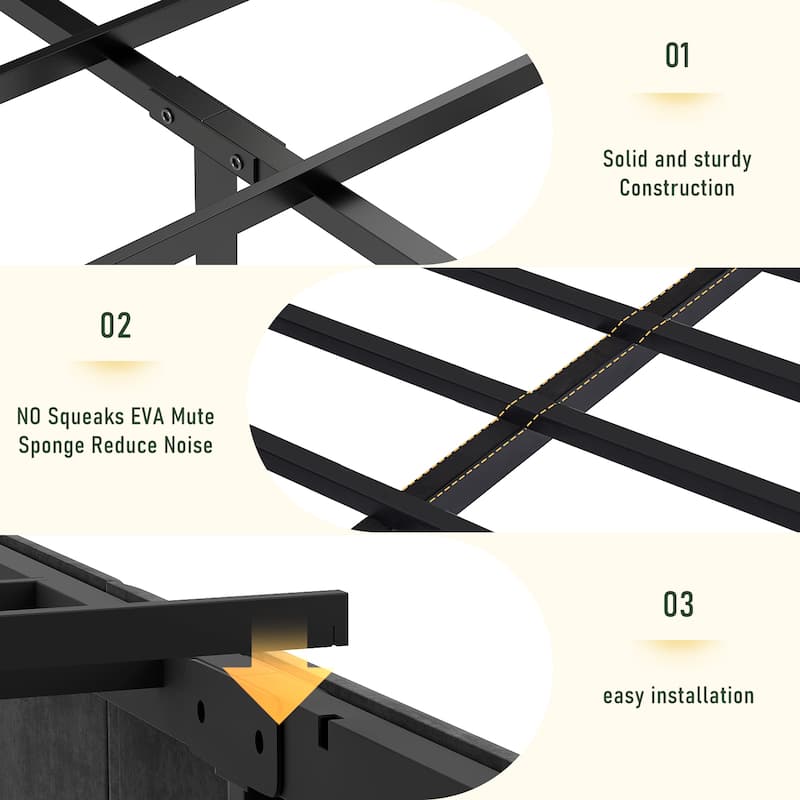 01

Solid and sturdy Construction

02

NO Squeaks EVA Mute Sponge Reduce Noise

03

easy installation