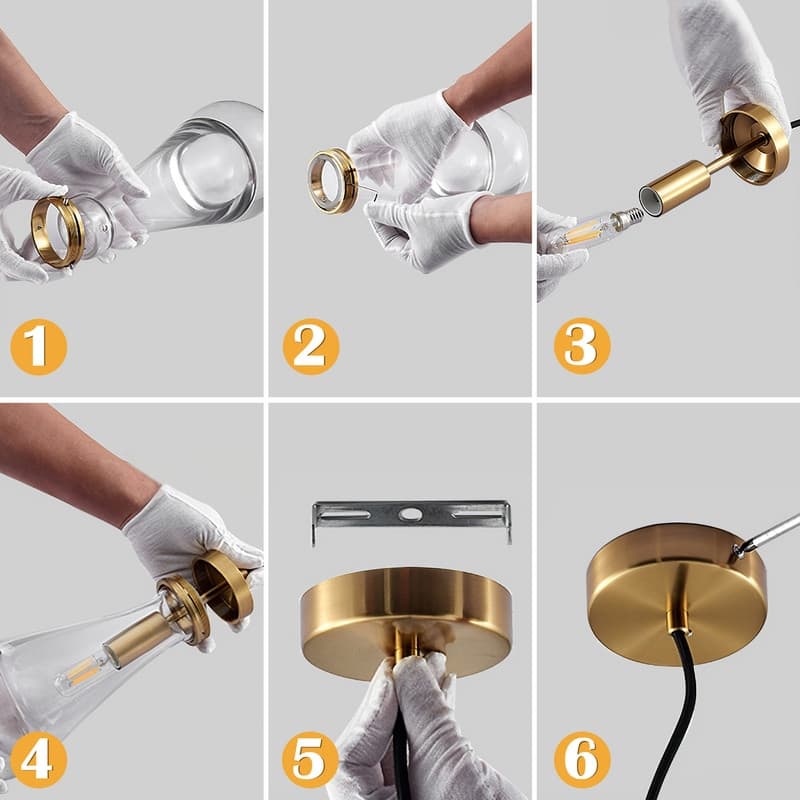 1

2

3

4

5

6