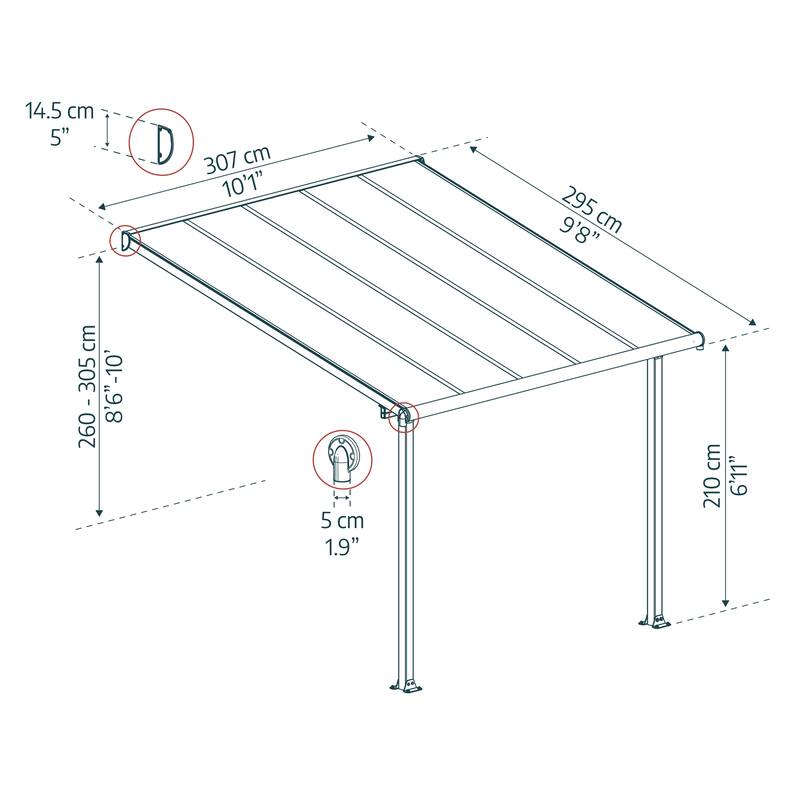 14.5 cm
5"

307 cm
10'1"

295 cm
9'8"

260 - 305 cm
8'6"-10'

5 cm
1.9"

210 cm
6'11"