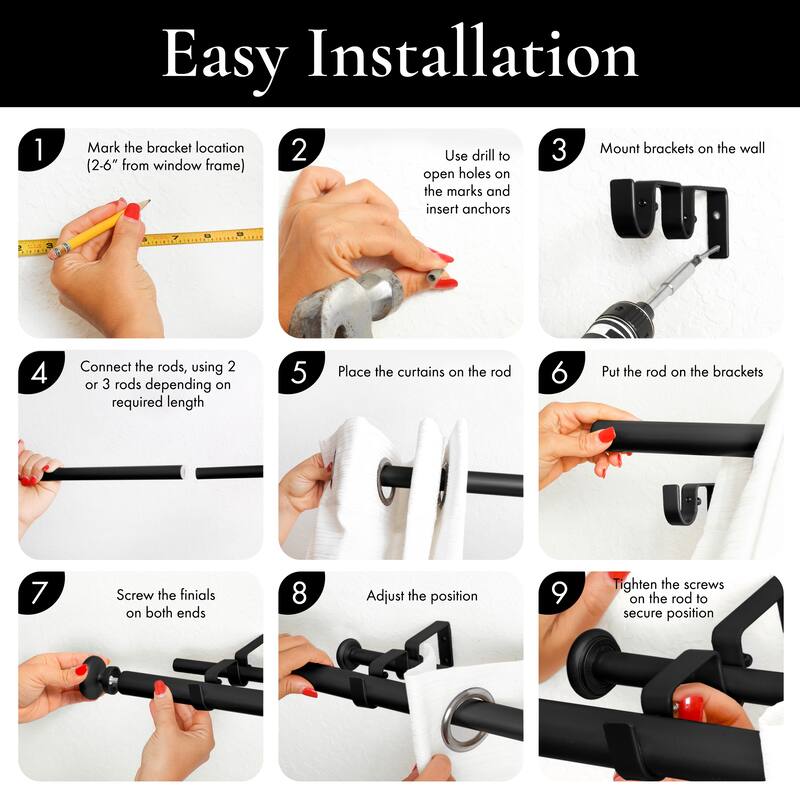 Easy Installation

1 Mark the bracket location (2-6" from window frame)

2 Use drill to open holes on the marks and insert anchors

3 Mount brackets on the wall

4 Connect the rods, using 2 or 3 rods depending on required length

5 Place the curtains on the rod

6 Put the rod on the brackets

7 Screw the finials on both ends

8 Adjust the position

9 Tighten the screws on the rod to secure position