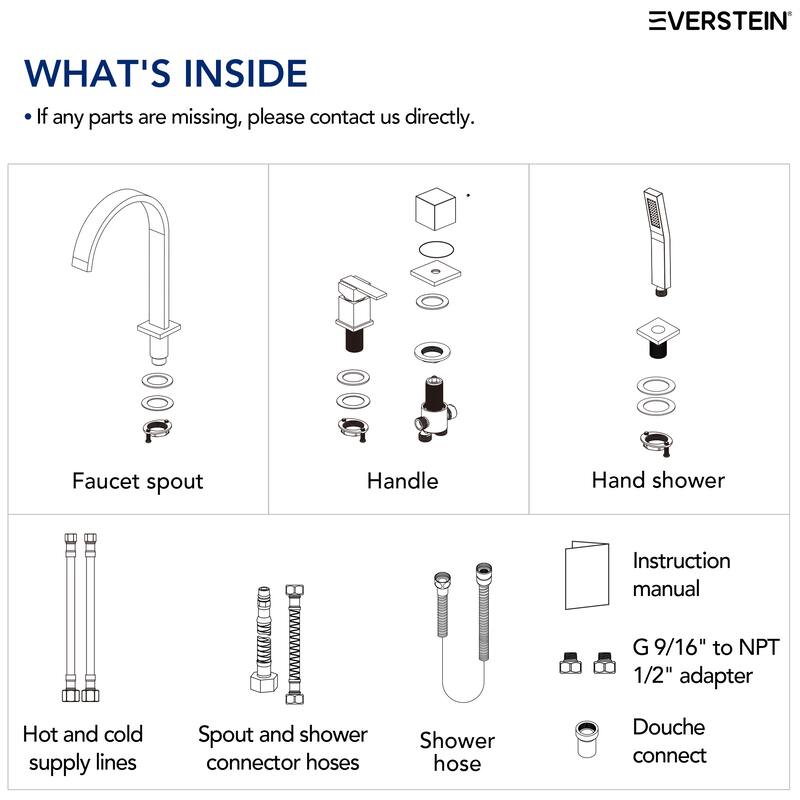 EVERSTEIN®

WHAT'S INSIDE

• If any parts are missing, please contact us directly.

Faucet spout

Handle

Hand shower

Hot and cold supply lines

Spout and shower connector hoses

Shower hose

Instruction manual

G 9/16" to NPT 1/2" adapter

Douche connect