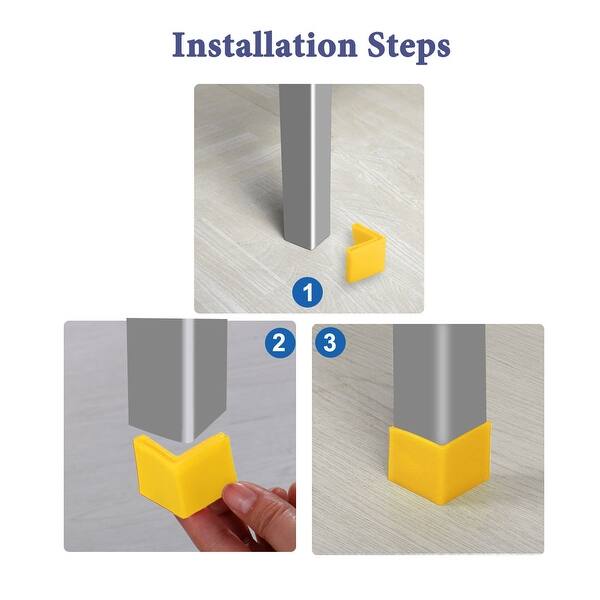 Installation Steps

1

2

3