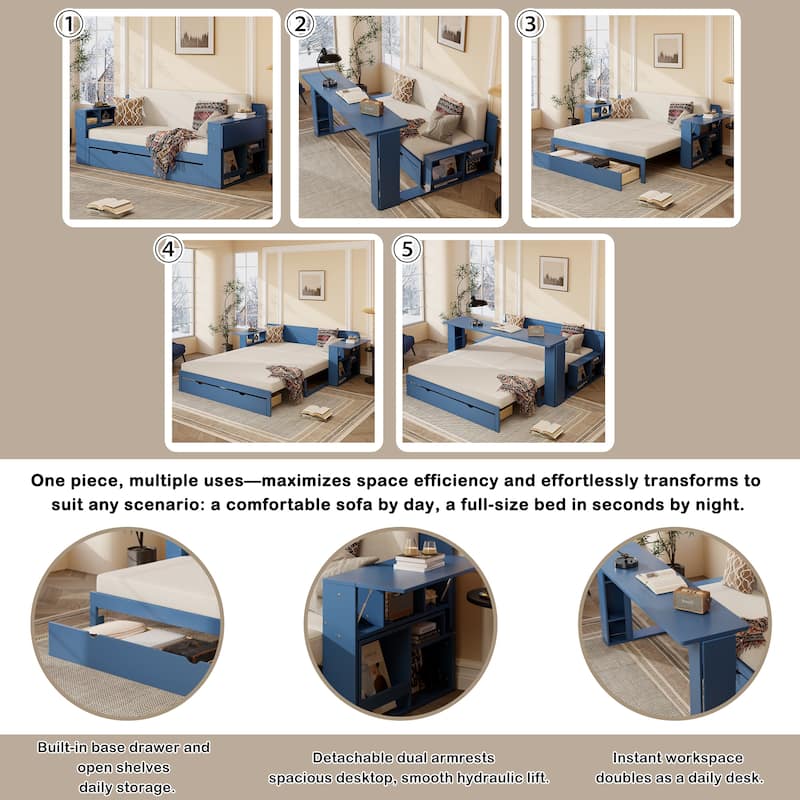 1

2

3

4

5

One piece, multiple uses—maximizes space efficiency and effortlessly transforms to suit any scenario: a comfortable sofa by day, a full-size bed in seconds by night.

Built-in base drawer and open shelves daily storage.

Detachable dual armrests spacious desktop, smooth hydraulic lift.

Instant workspace doubles as a daily desk.