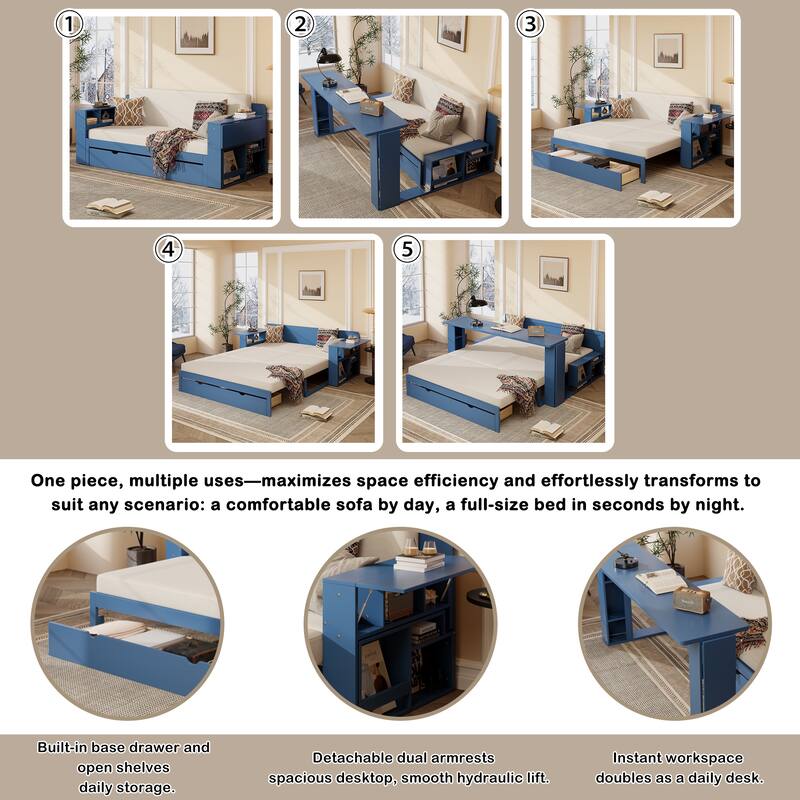 1
2
3
4
5

One piece, multiple uses—maximizes space efficiency and effortlessly transforms to suit any scenario: a comfortable sofa by day, a full-size bed in seconds by night.

Built-in base drawer and open shelves daily storage.

Detachable dual armrests spacious desktop, smooth hydraulic lift.

Instant workspace doubles as a daily desk.