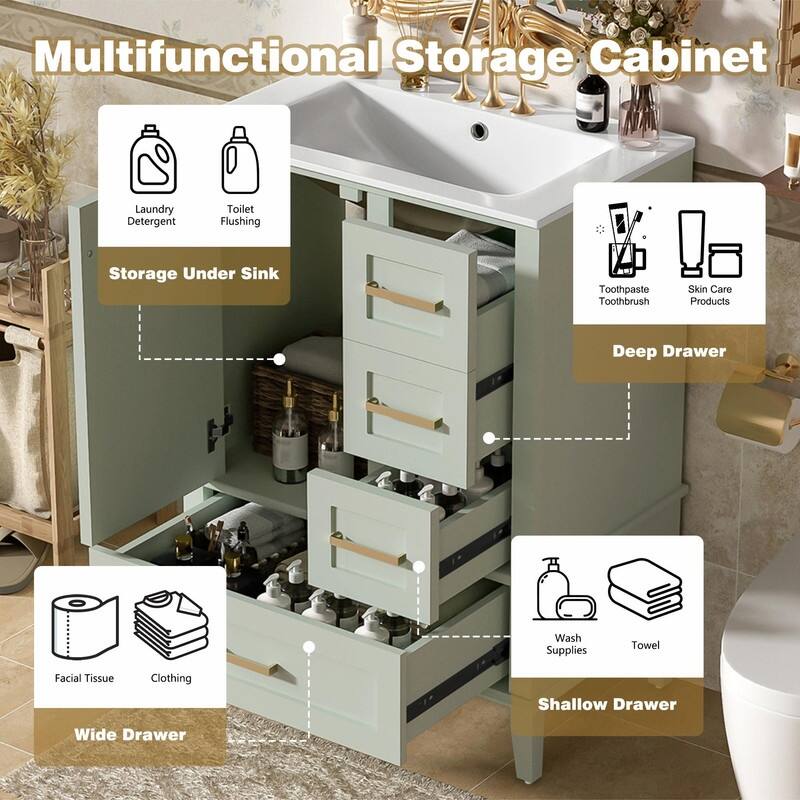 Multifunctional Storage Cabinet

Laundry Detergent

Toilet Flushing

Storage Under Sink

Toothpaste Toothbrush

Skin Care Products

Deep Drawer

Wash Supplies

Towel

Shallow Drawer

Facial Tissue

Clothing

Wide Drawer