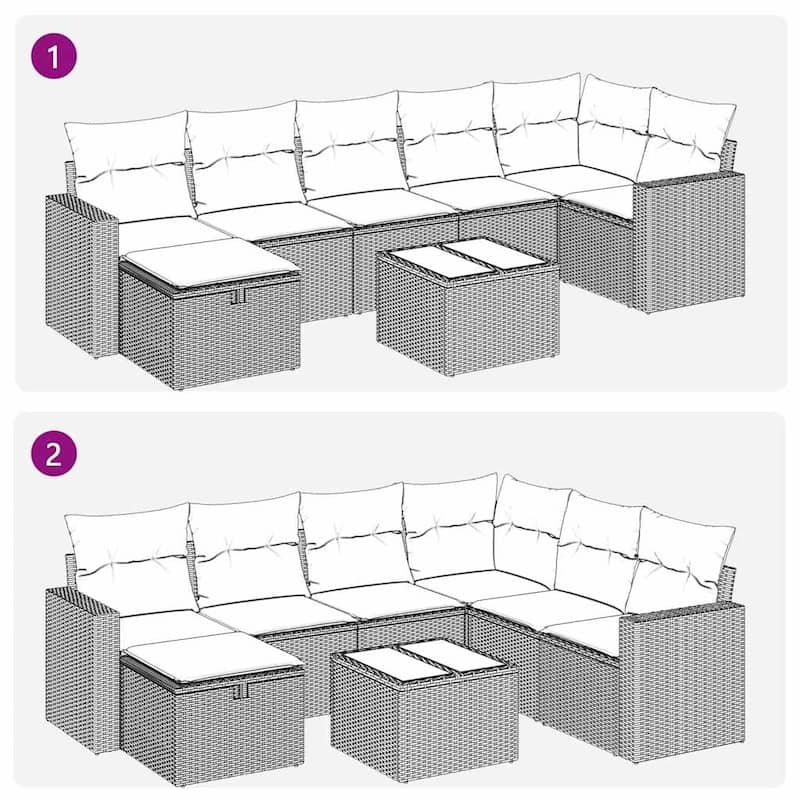 1

2