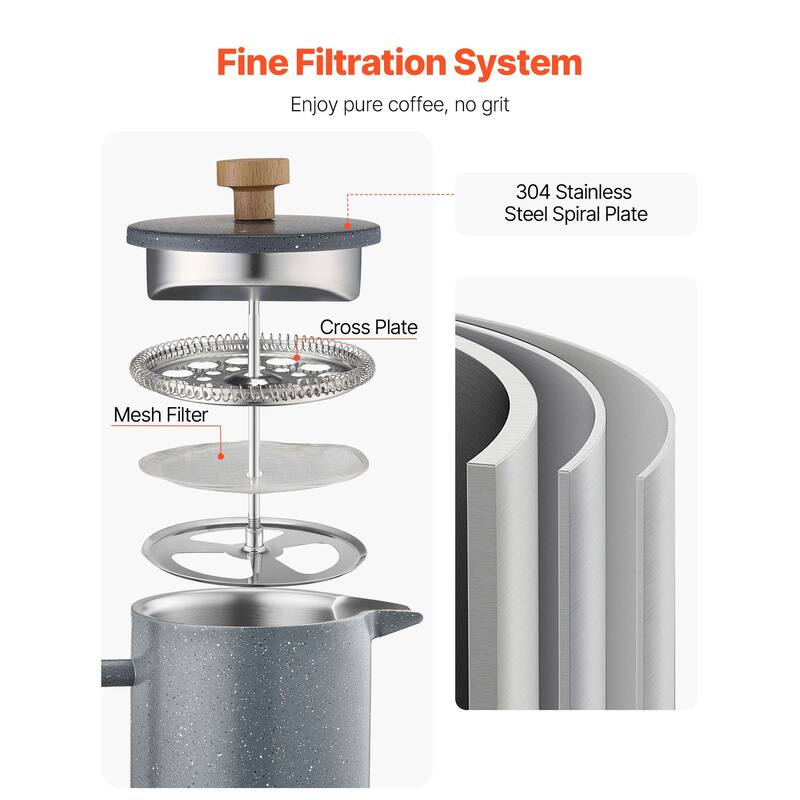 Fine Filtration System

Enjoy pure coffee, no grit

304 Stainless Steel Spiral Plate

Cross Plate

Mesh Filter