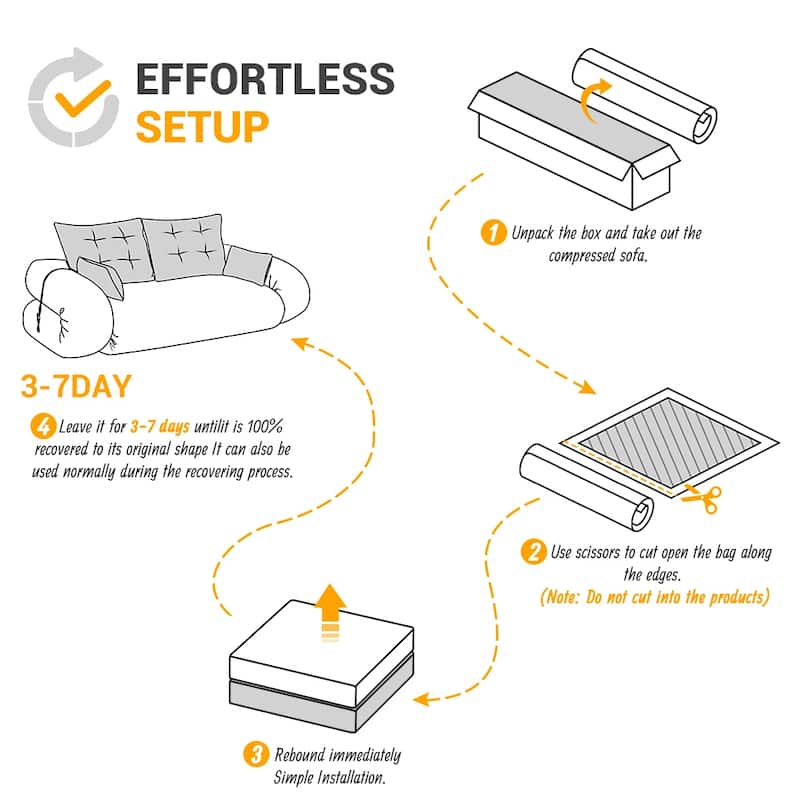 EFFORTLESS
SETUP

1 Unpack the box and take out the compressed sofa.

2 Use scissors to cut open the bag along the edges.
(Note: Do not cut into the products)

3 Rebound immediately
Simple Installation.

3-7DAY

4 Leave it for 3-7 days untilit is 100% recovered to its original shape It can also be used normally during the recovering process.