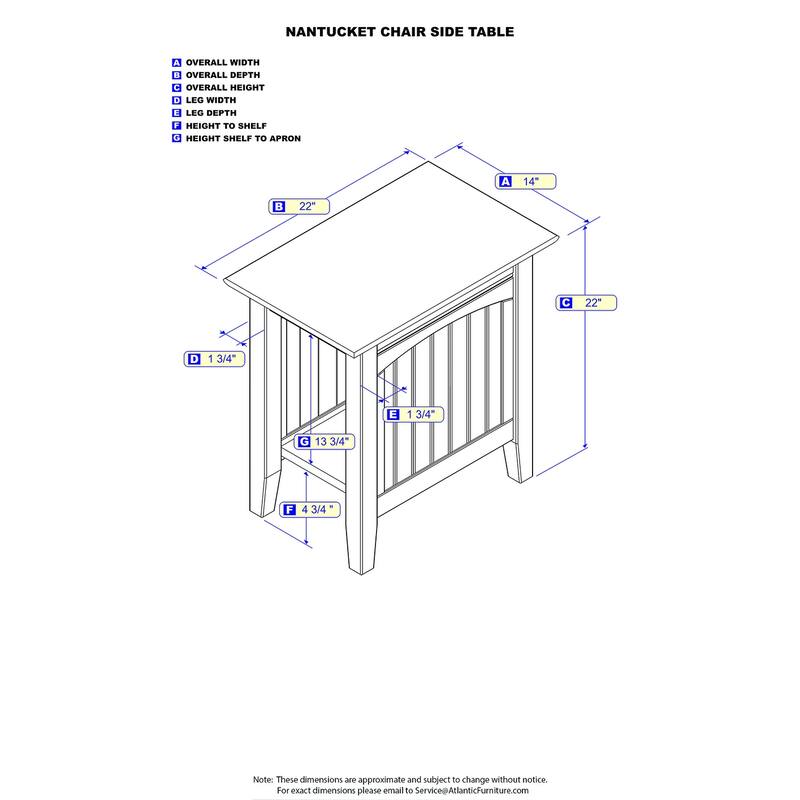 NANTUCKET CHAIR SIDE TABLE

A OVERALL WIDTH
B OVERALL DEPTH
C OVERALL HEIGHT
D LEG WIDTH
E LEG DEPTH
F HEIGHT TO SHELF
G HEIGHT SHELF TO APRON

A 14"

B 22"

C 22"

D 1 3/4"

E 1 3/4"

G 13 3/4"

F 4 3/4 "

Note: These dimensions are approximate and subject to change without notice.
For exact dimensions please email to Service@AtlanticFurniture.com