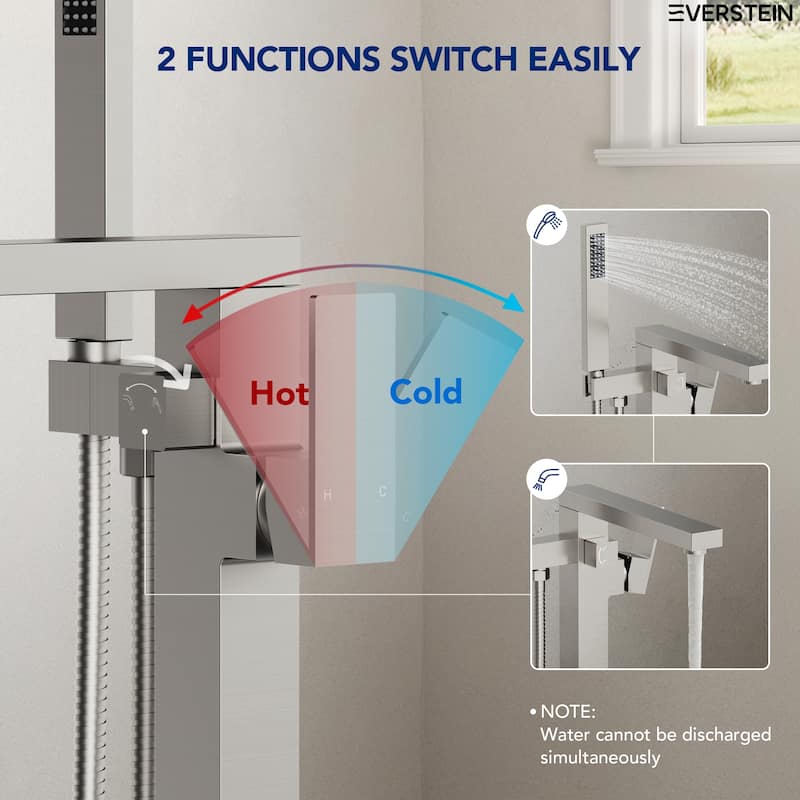 EVERSTEIN

2 FUNCTIONS SWITCH EASILY

Hot

Cold

H

C

• NOTE:
Water cannot be discharged simultaneously