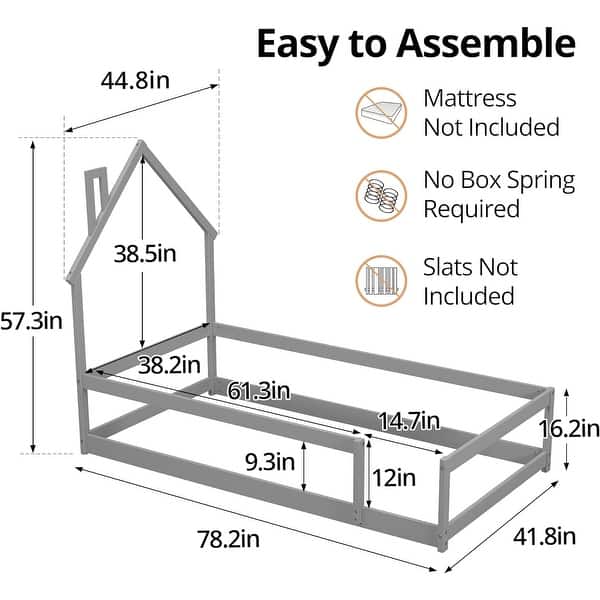 Easy to Assemble

Mattress Not Included

No Box Spring Required

Slats Not Included

44.8in

38.5in

57.3in

38.2in

61.3in

14.7in

16.2in

9.3in

12in

78.2in

41.8in