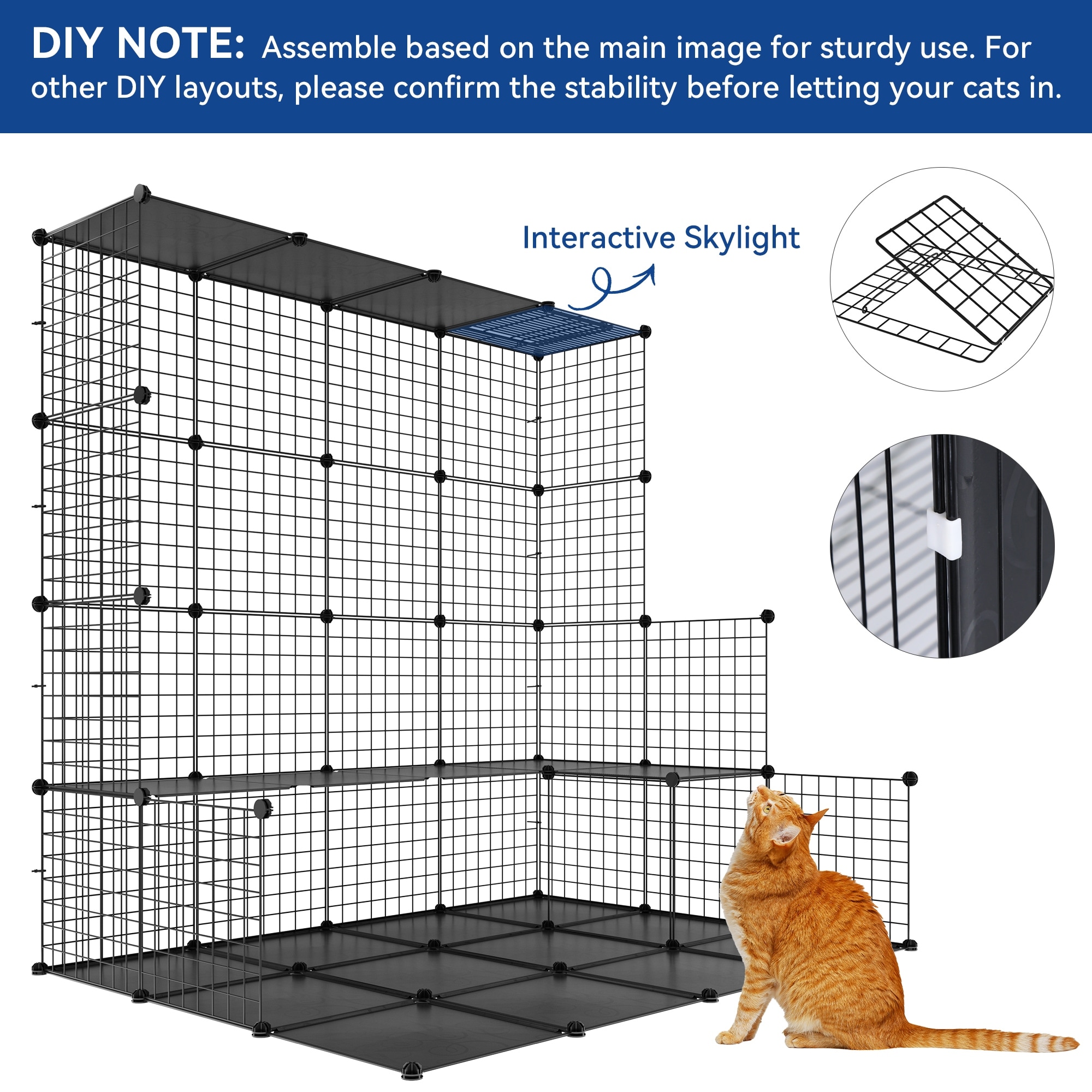 DIY NOTE: Assemble based on the main image for sturdy use. For other DIY layouts, please confirm the stability before letting your cats in.

Interactive Skylight