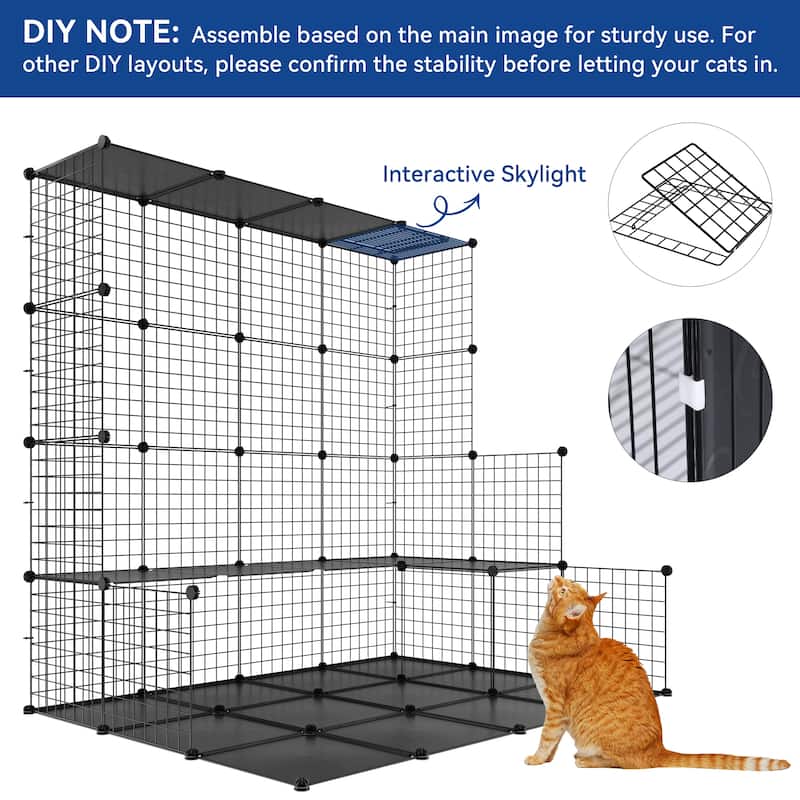 DIY NOTE: Assemble based on the main image for sturdy use. For other DIY layouts, please confirm the stability before letting your cats in.

Interactive Skylight