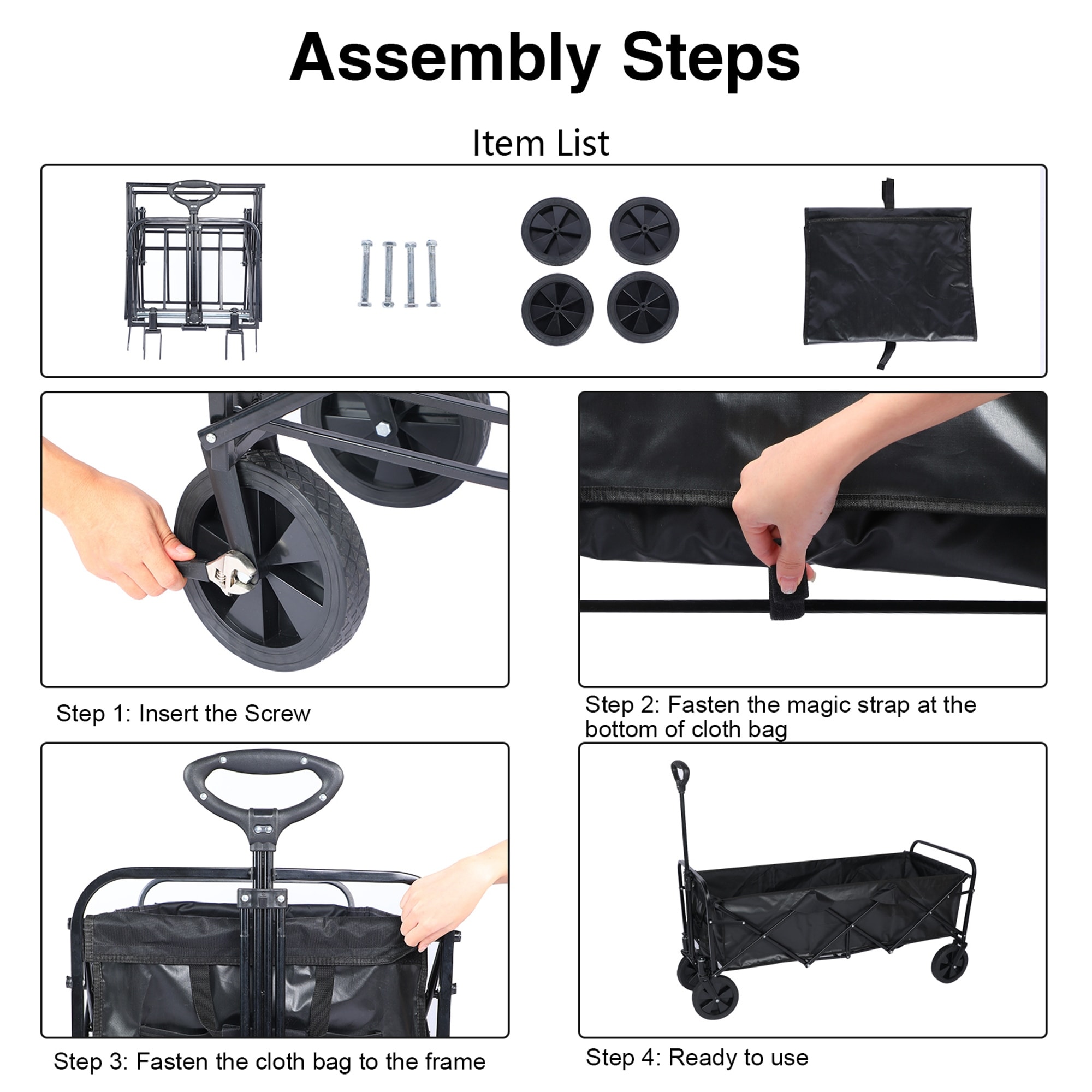 Assembly Steps

Item List

Step 1: Insert the Screw

Step 2: Fasten the magic strap at the bottom of cloth bag

Step 3: Fasten the cloth bag to the frame

Step 4: Ready to use