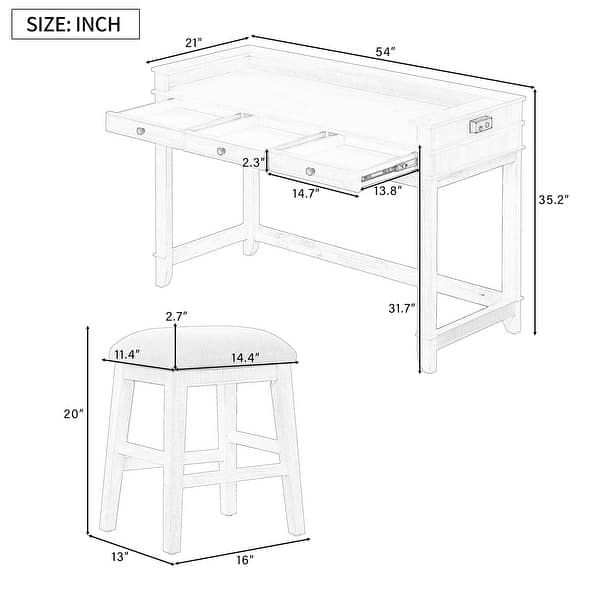 SIZE: INCH

21"
54"
2.3"
14.7"
13.8"
35.2"
31.7"
2.7"
11.4"
14.4"
20"
13"
16"