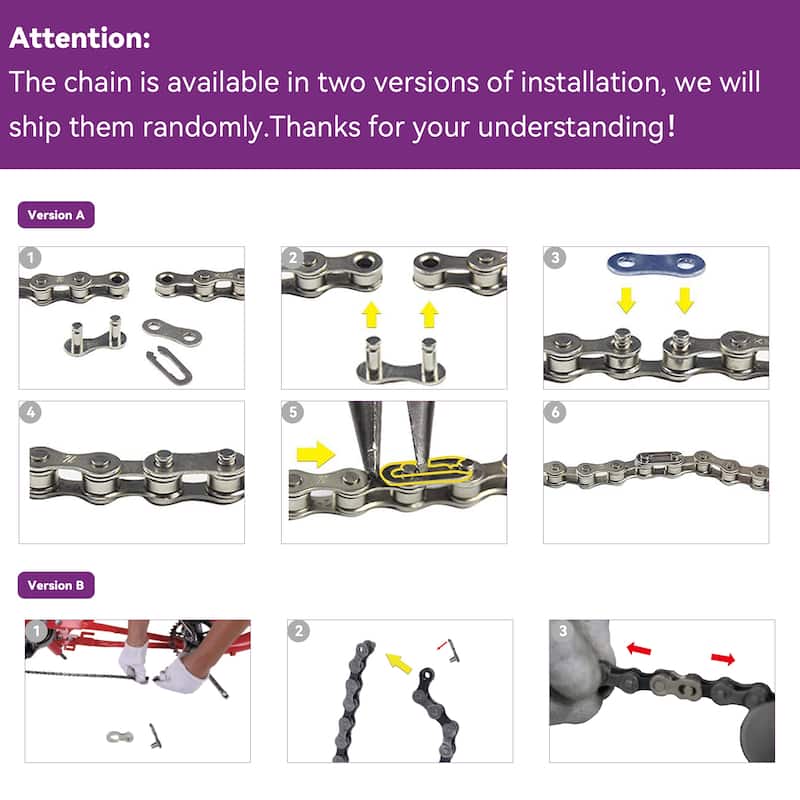 Attention:
The chain is available in two versions of installation, we will ship them randomly.Thanks for your understanding!

Version A

1

2

3

4

5

6

Version B

1

2

3