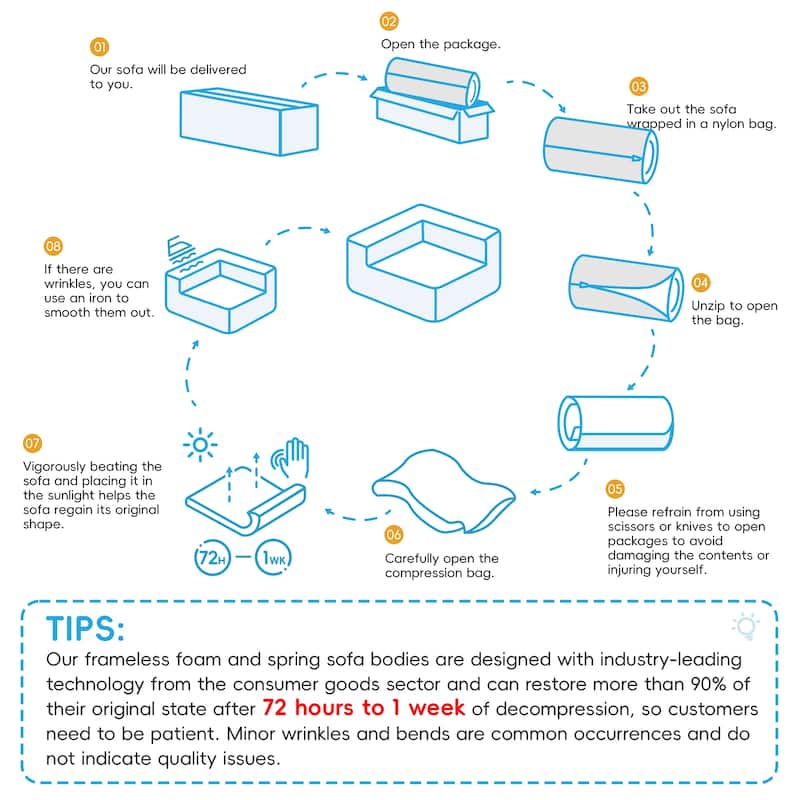 01
Our sofa will be delivered to you.

02
Open the package.

03
Take out the sofa wrapped in a nylon bag.

04
Unzip to open the bag.

05
Please refrain from using scissors or knives to open packages to avoid damaging the contents or injuring yourself.

06
Carefully open the compression bag.

07
Vigorously beating the sofa and placing it in the sunlight helps the sofa regain its original shape.

72H — 1WK

08
If there are wrinkles, you can use an iron to smooth them out.

TIPS:
Our frameless foam and spring sofa bodies are designed with industry-leading technology from the consumer goods sector and can restore more than 90% of their original state after 72 hours to 1 week of decompression, so customers need to be patient. Minor wrinkles and bends are common occurrences and do not indicate quality issues.