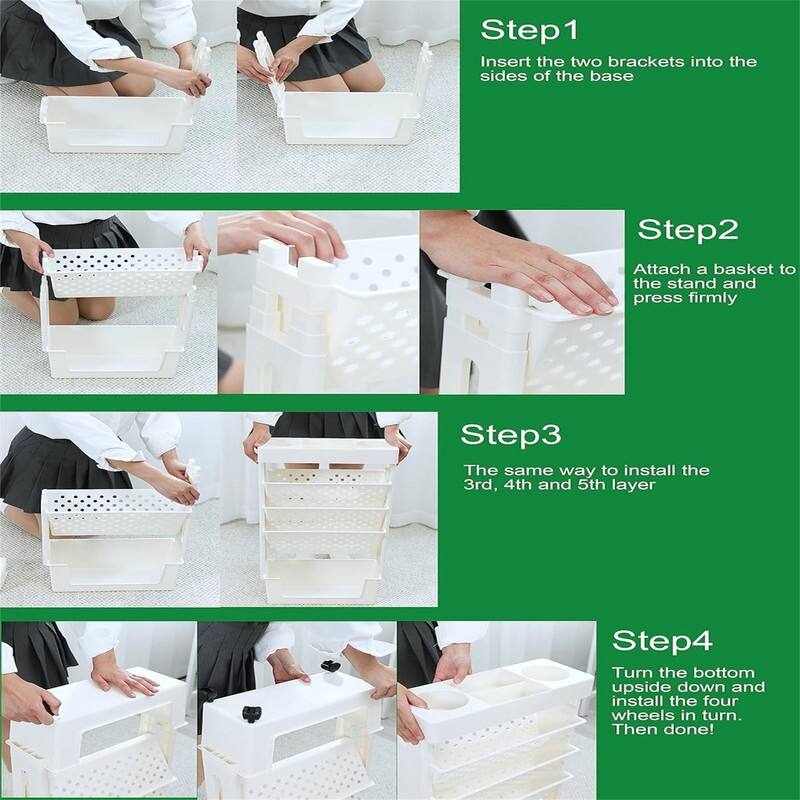 Step1
Insert the two brackets into the sides of the base

Step2
Attach a basket to the stand and press firmly

Step3
The same way to install the 3rd, 4th and 5th layer

Step4
Turn the bottom upside down and install the four wheels in turn. Then done!