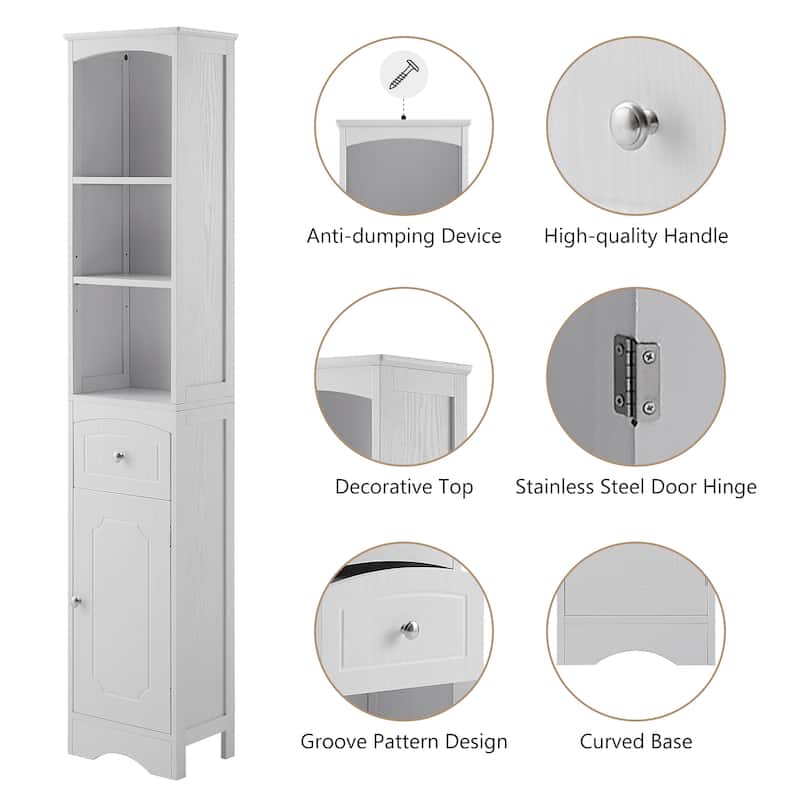 Anti-dumping Device

High-quality Handle

Decorative Top

Stainless Steel Door Hinge

Groove Pattern Design

Curved Base