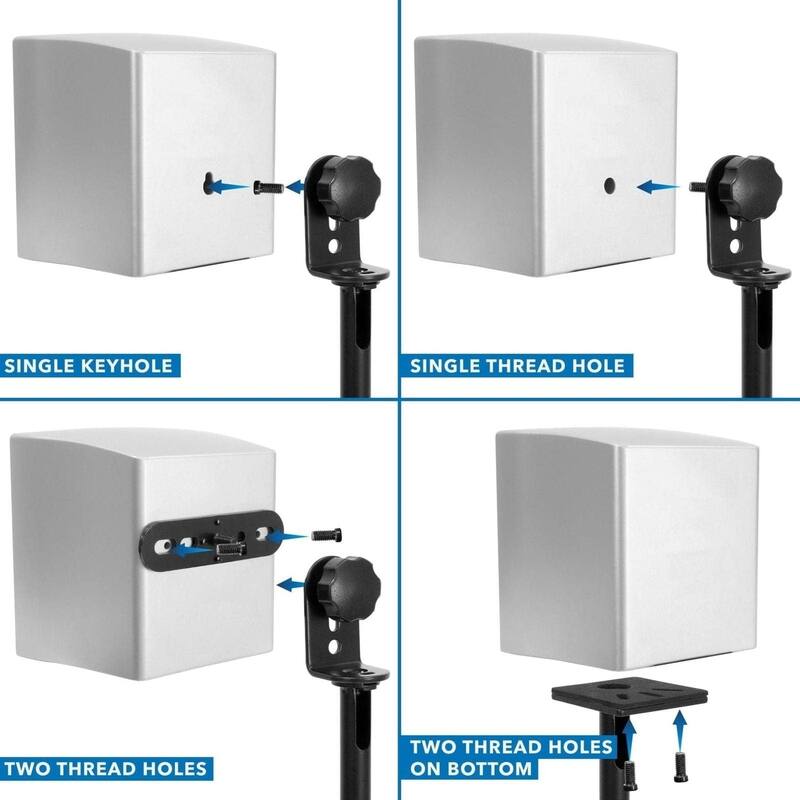 SINGLE KEYHOLE

SINGLE THREAD HOLE

TWO THREAD HOLES

TWO THREAD HOLES ON BOTTOM