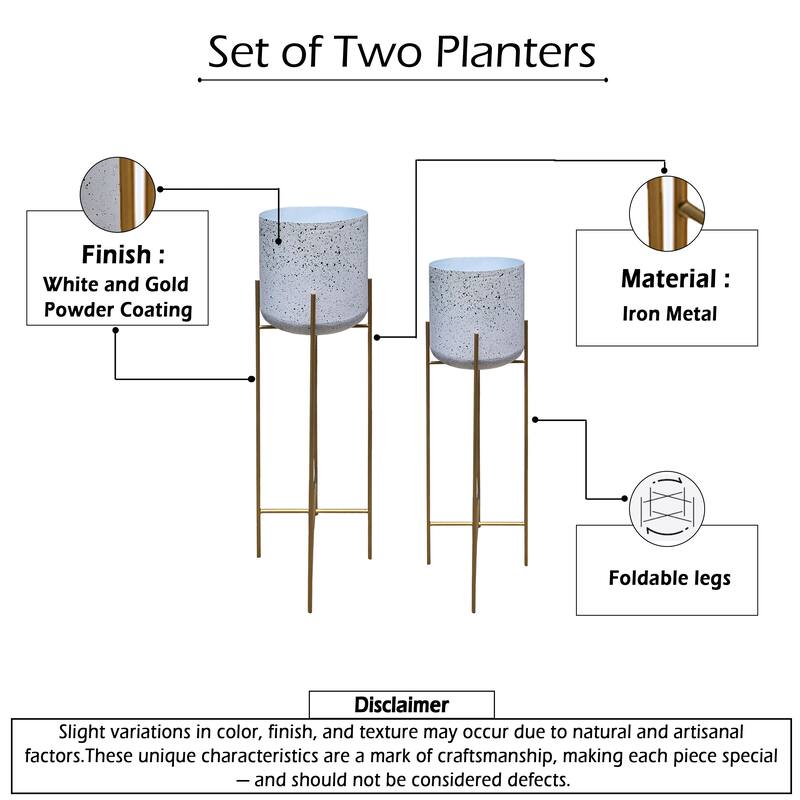 Set of Two Planters

Finish :
White and Gold Powder Coating

Material :
Iron Metal

Foldable legs

Disclaimer

Slight variations in color, finish, and texture may occur due to natural and artisanal factors.These unique characteristics are a mark of craftsmanship, making each piece special — and should not be considered defects.