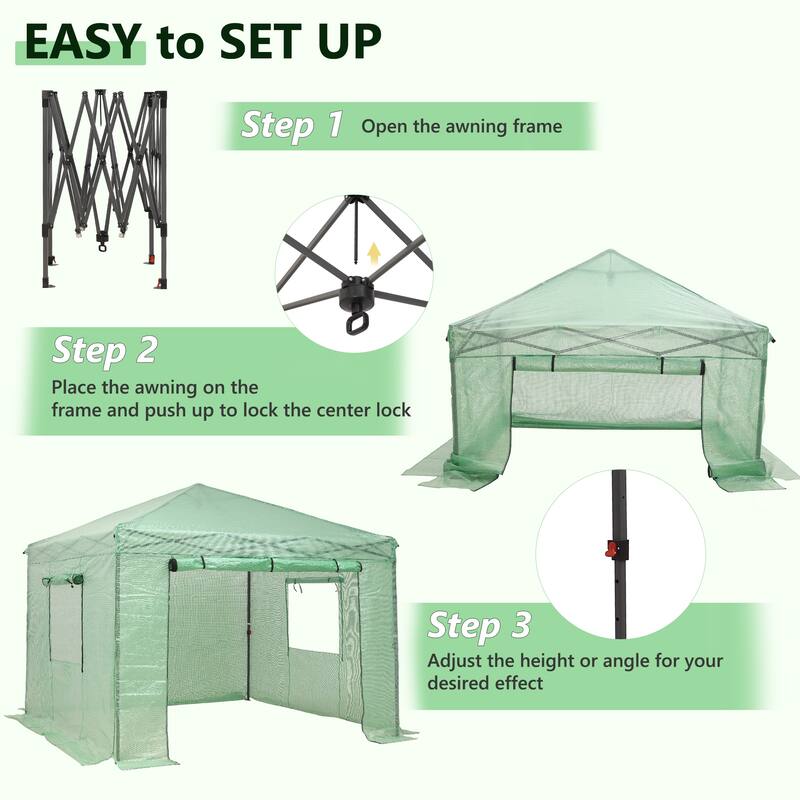 EASY to SET UP

Step 1 Open the awning frame

Step 2

Place the awning on the frame and push up to lock the center lock

Step 3

Adjust the height or angle for your desired effect