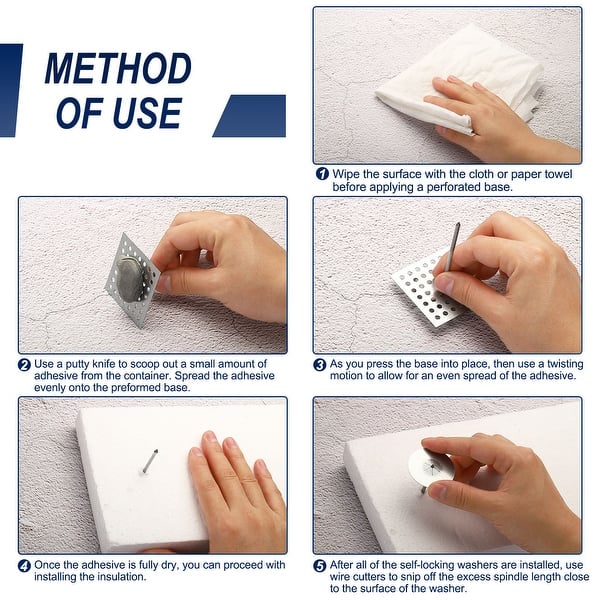 METHOD OF USE

1 Wipe the surface with the cloth or paper towel before applying a perforated base.

2 Use a putty knife to scoop out a small amount of adhesive from the container. Spread the adhesive evenly onto the preformed base.

3 As you press the base into place, then use a twisting motion to allow for an even spread of the adhesive.

4 Once the adhesive is fully dry, you can proceed with installing the insulation.

5 After all of the self-locking washers are installed, use wire cutters to snip off the excess spindle length close to the surface of the washer.