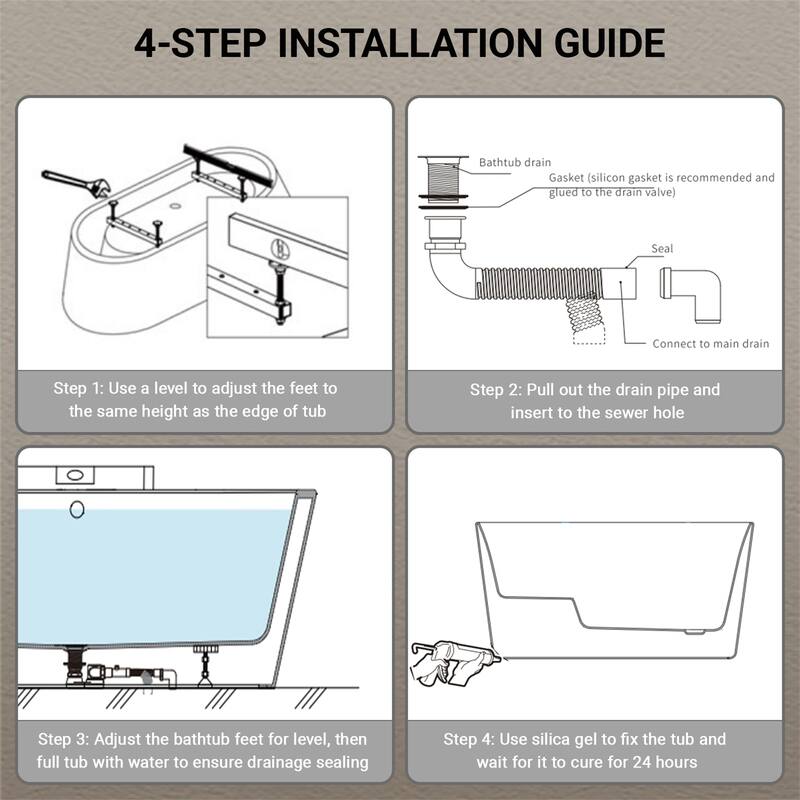 4-STEP INSTALLATION GUIDE

Step 1: Use a level to adjust the feet to the same height as the edge of tub

Bathtub drain

Gasket (silicon gasket is recommended and glued to the drain valve)

Seal

Connect to main drain

Step 2: Pull out the drain pipe and insert to the sewer hole

Step 3: Adjust the bathtub feet for level, then full tub with water to ensure drainage sealing

Step 4: Use silica gel to fix the tub and wait for it to cure for 24 hours