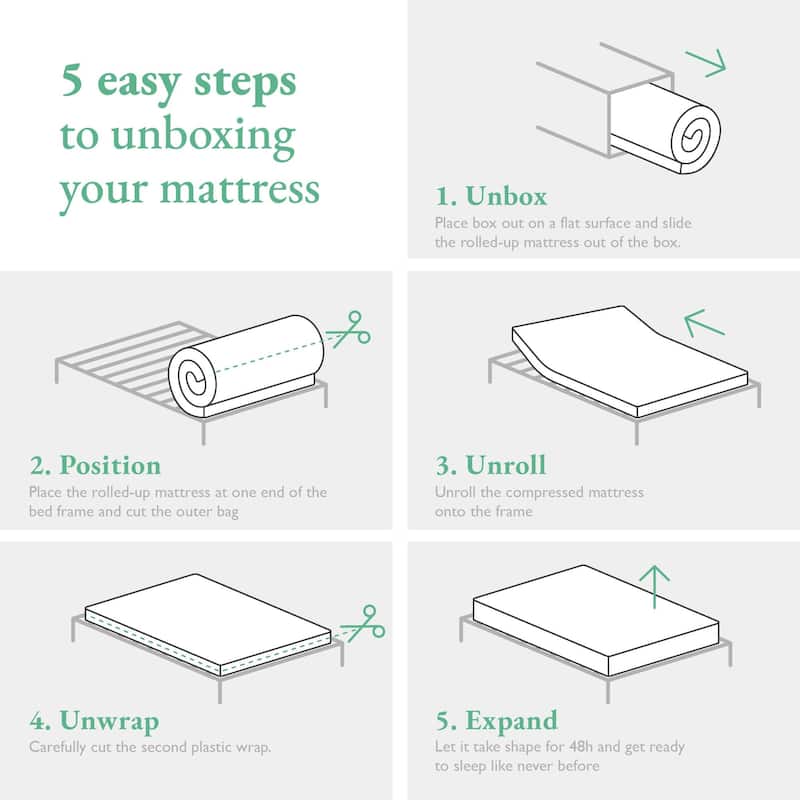 5 easy steps to unboxing your mattress

1. Unbox
Place box out on a flat surface and slide the rolled-up mattress out of the box.

2. Position
Place the rolled-up mattress at one end of the bed frame and cut the outer bag

3. Unroll
Unroll the compressed mattress onto the frame

4. Unwrap
Carefully cut the second plastic wrap.

5. Expand
Let it take shape for 48h and get ready to sleep like never before