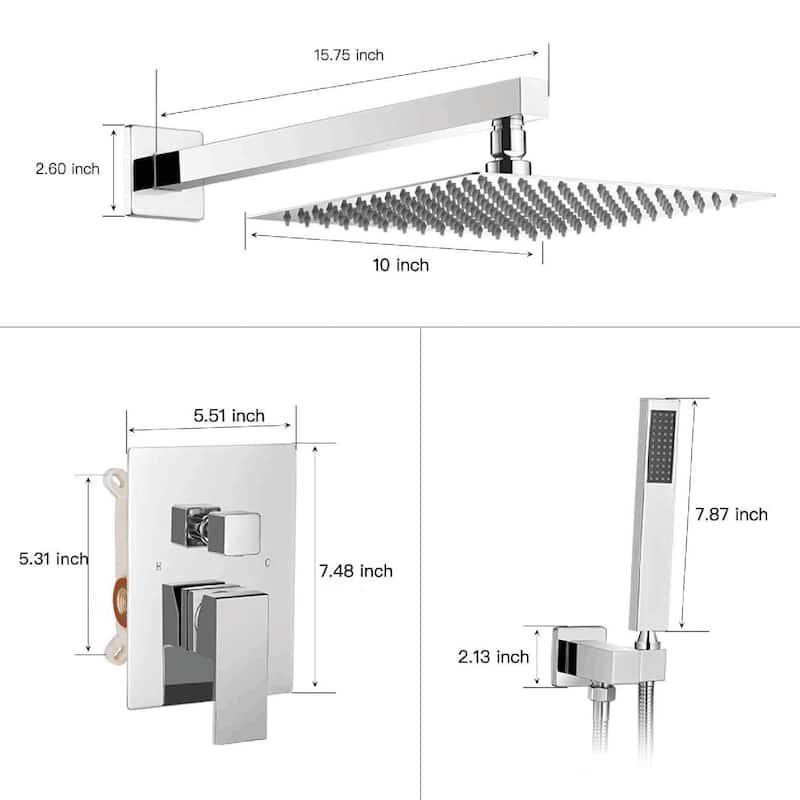 15.75 inch

2.60 inch

10 inch

5.51 inch

5.31 inch

H

C

7.48 inch

7.87 inch

2.13 inch