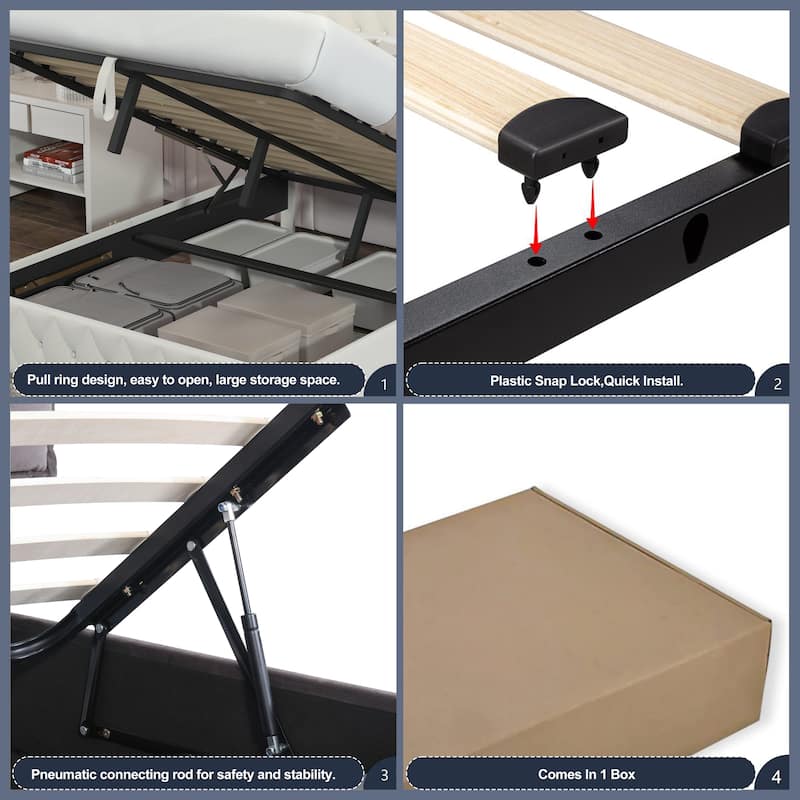 Pull ring design, easy to open, large storage space.
1

Plastic Snap Lock,Quick Install.
2

Pneumatic connecting rod for safety and stability.
3

Comes In 1 Box
4